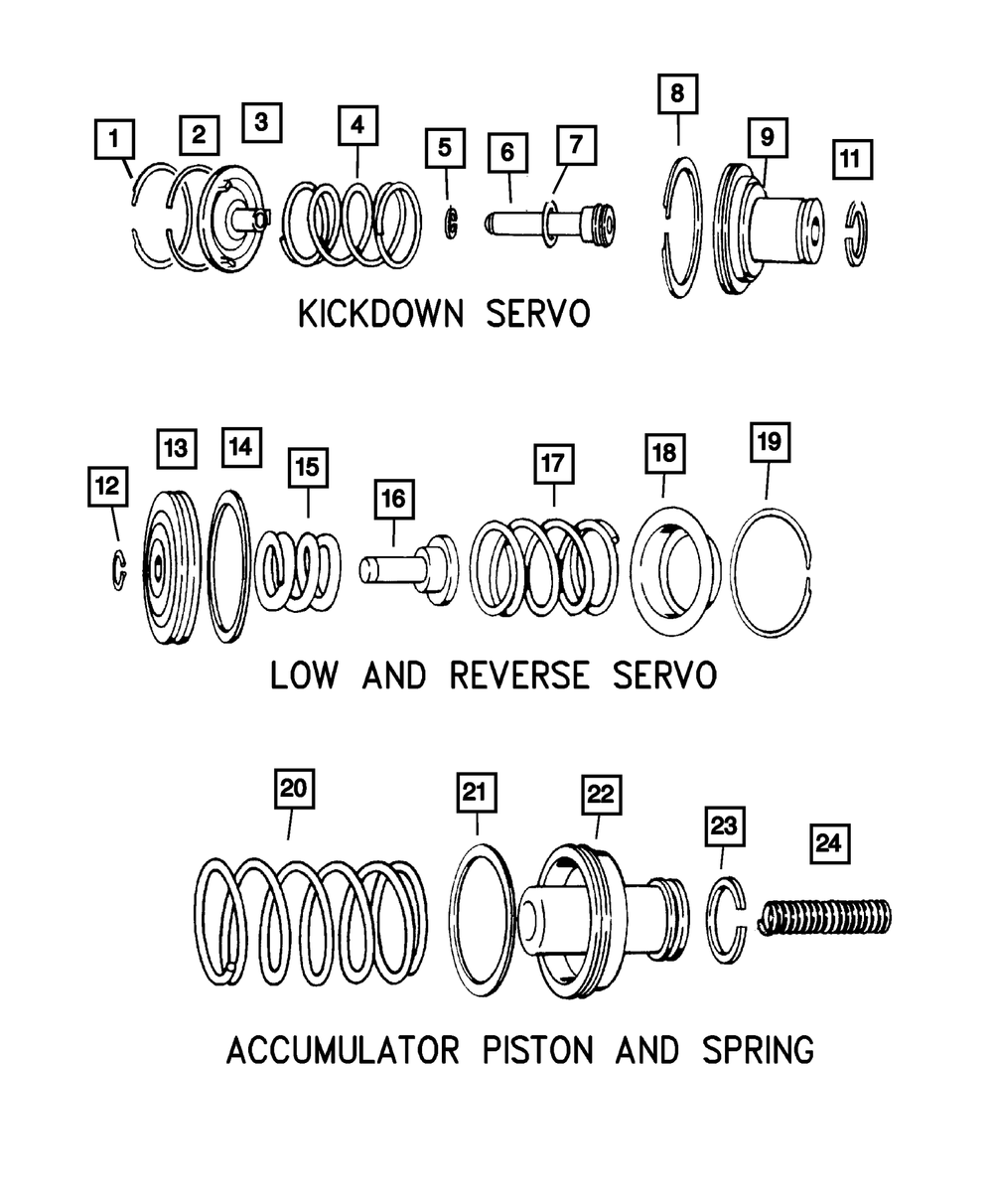 1
2
3
4
5
6
7
8
9
11

KICKDOWN SERVO

12
13
14
15
16
17
18
19

LOW AND REVERSE SERVO

20
21
22
23
24

ACCUMULATOR PISTON AND SPRING