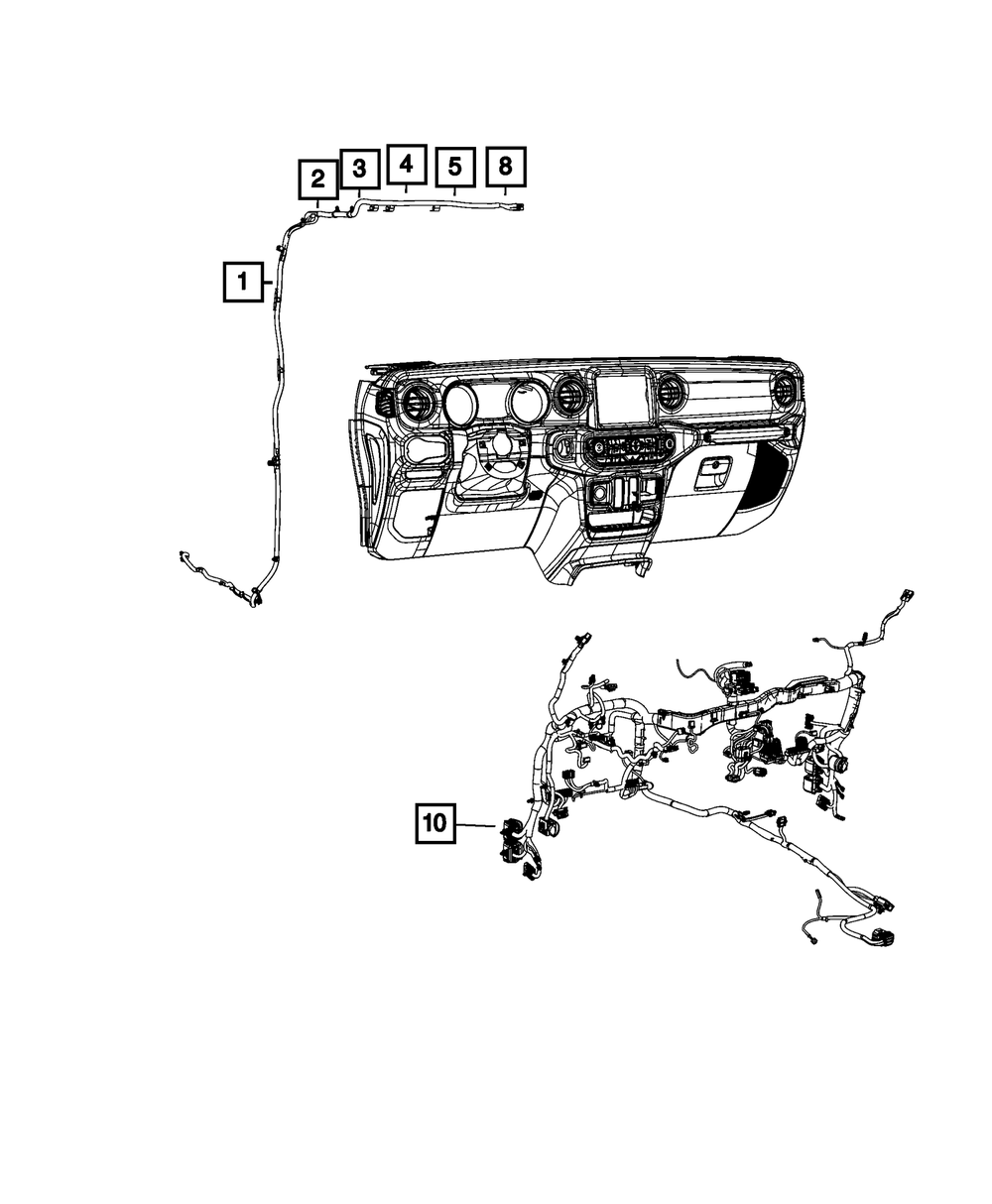 2
3
4
5
8
1
10