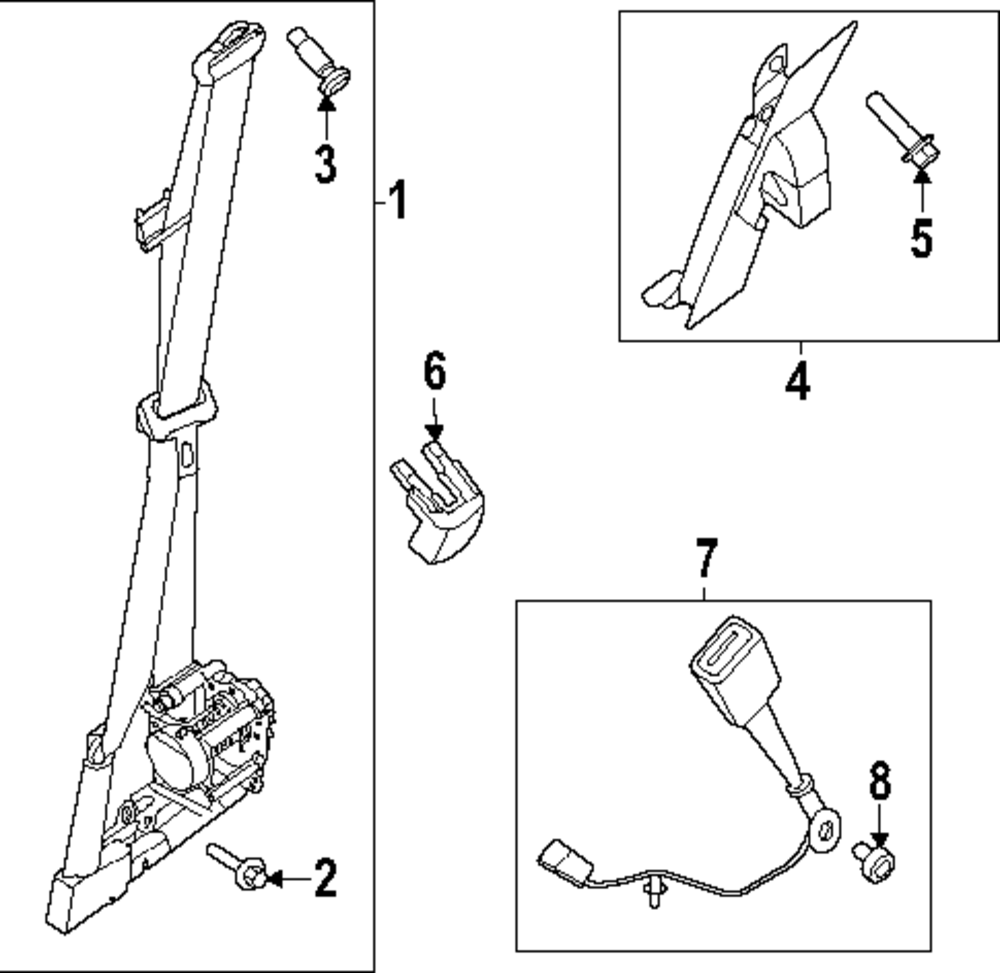 3
1
5
4
6
7
8
2