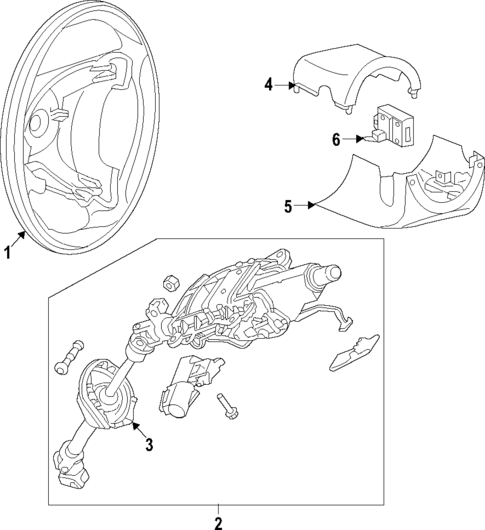 4
6
5
1
3
2