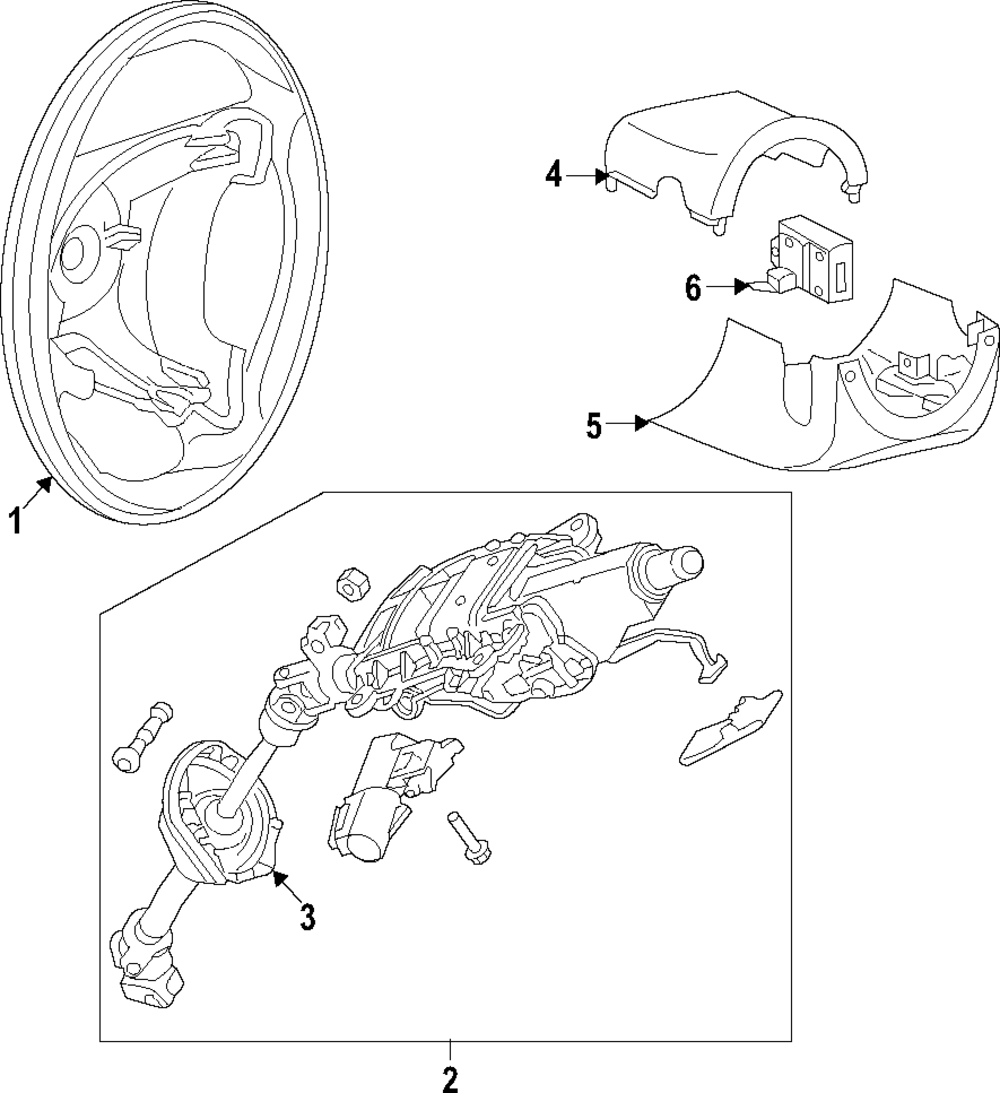 4
6
5
1
3
2