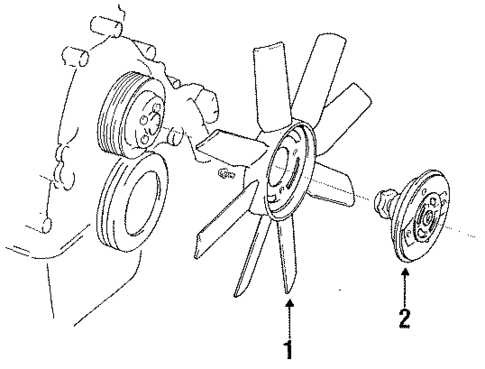 1
2