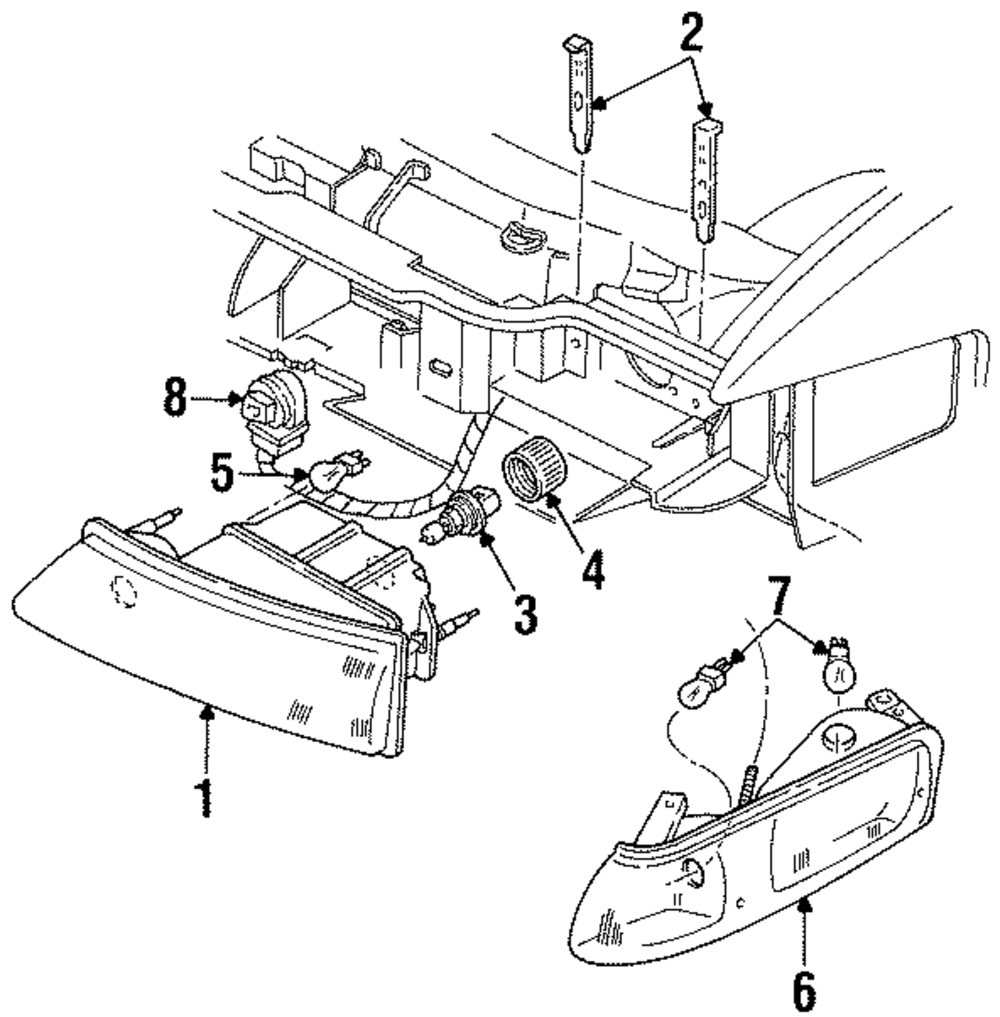 2
8
5
4
3
7
1
6