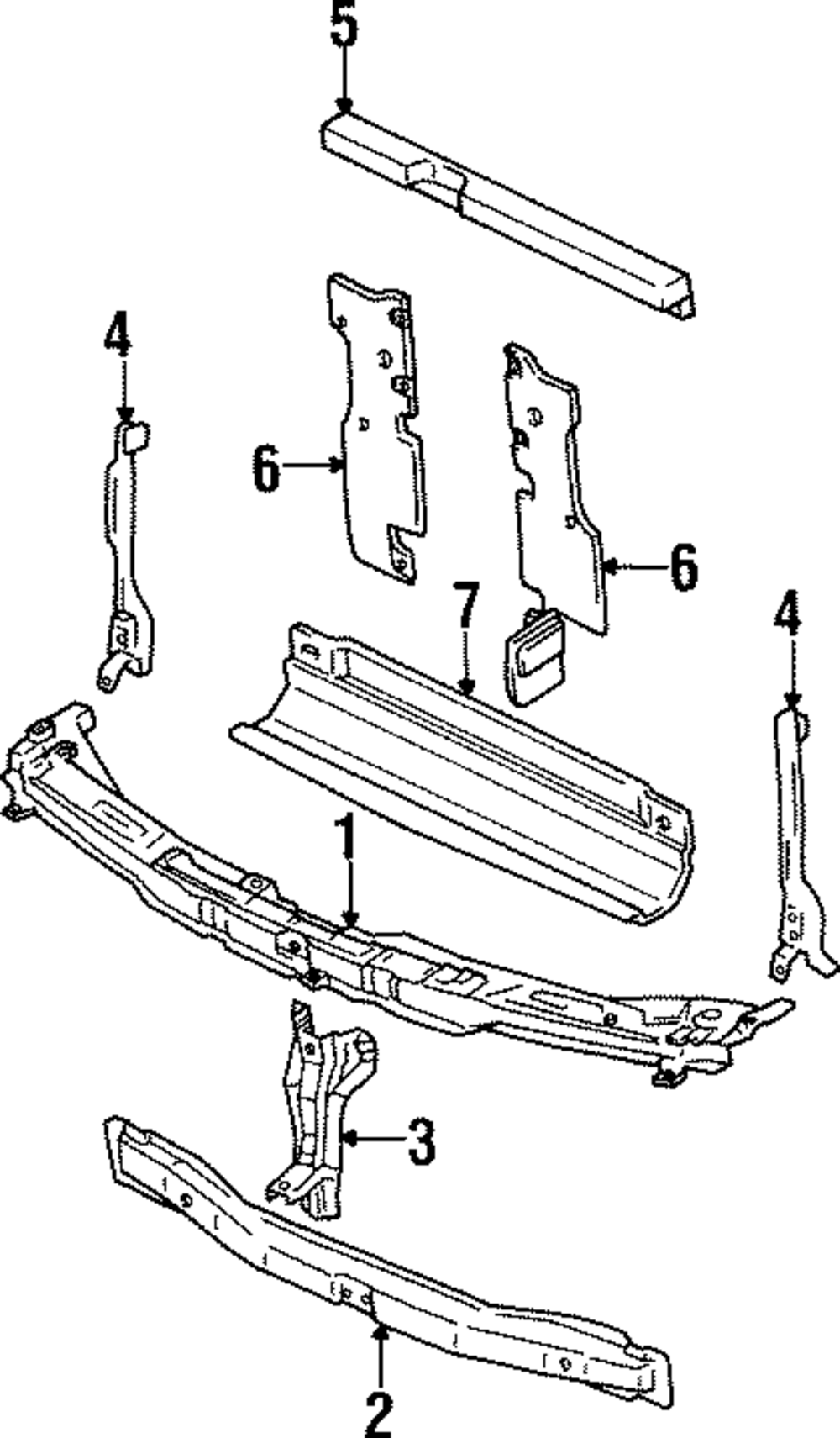 5
4
6
6
7
4
1
3
2