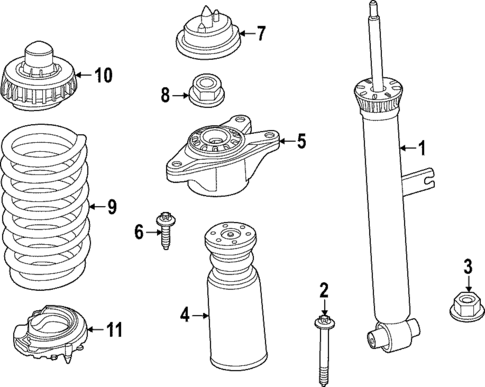 7
10
8
5
1
9
6
3
2
4
11