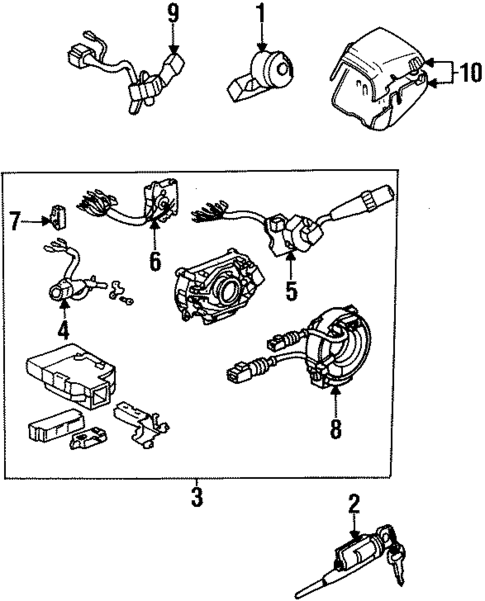 9
1
10
7
6
5
4
8
3
2