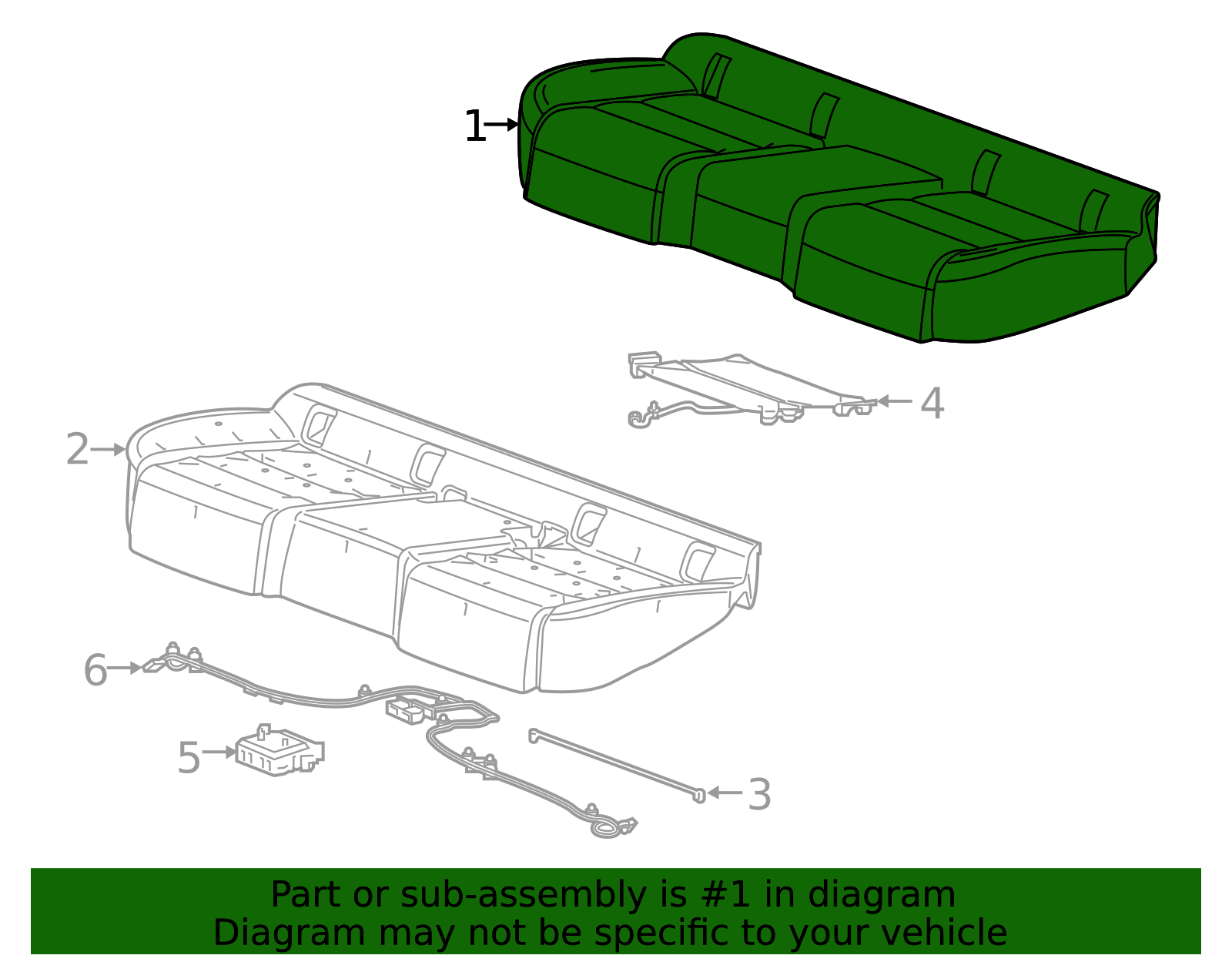 1
4
2
6
5
3
Part or sub-assembly is #1 in diagram
Diagram may not be specific to your vehicle