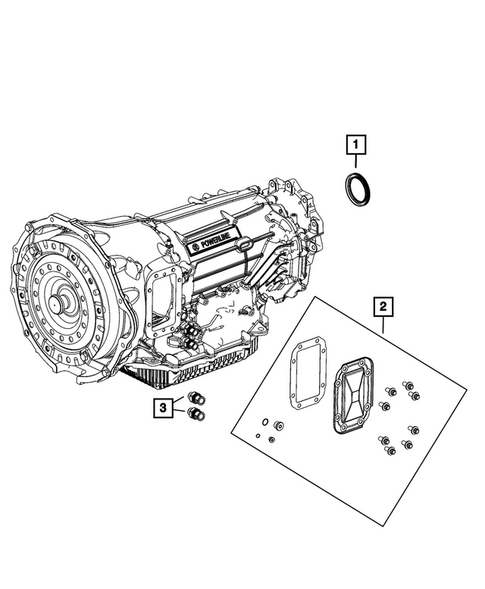 1

POWERLINE

2

3