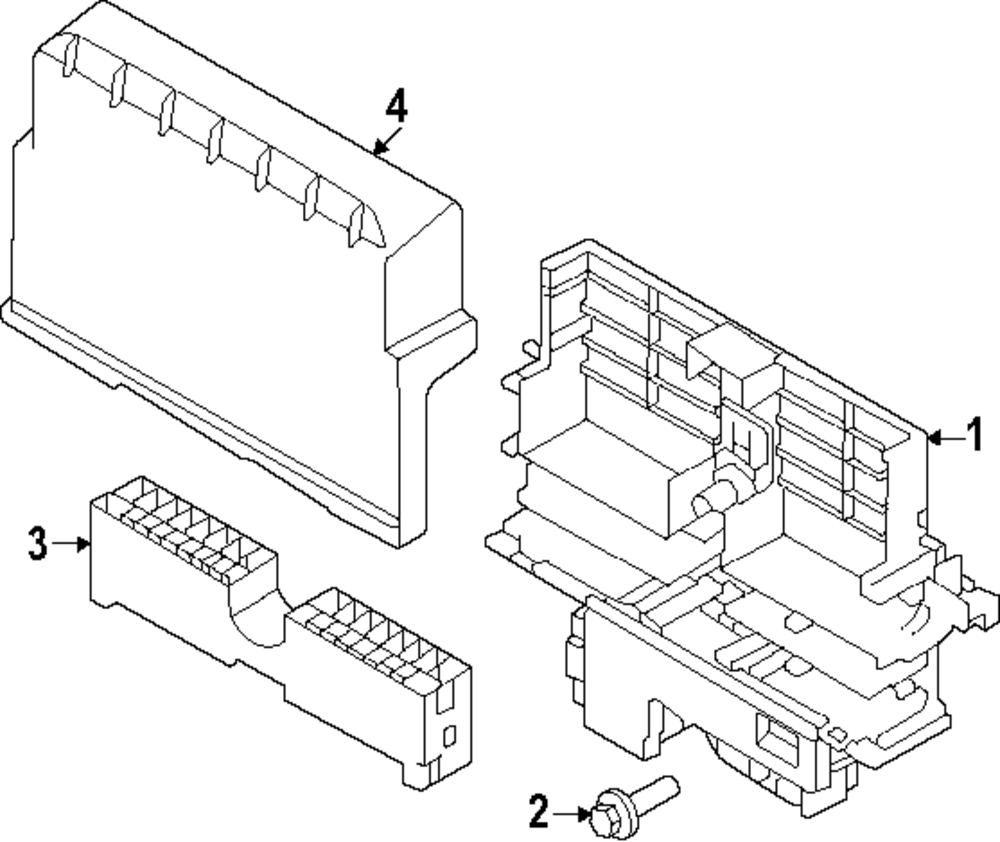 4
1
3
2