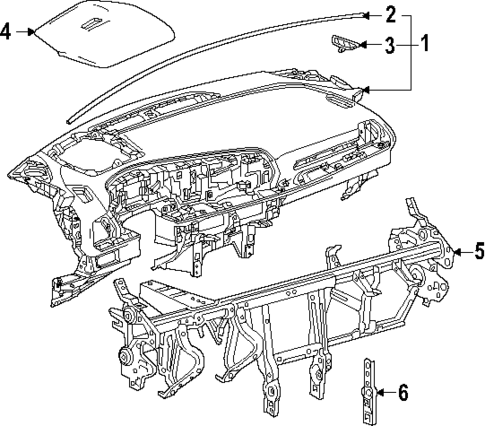 4
2
3
1
5
6