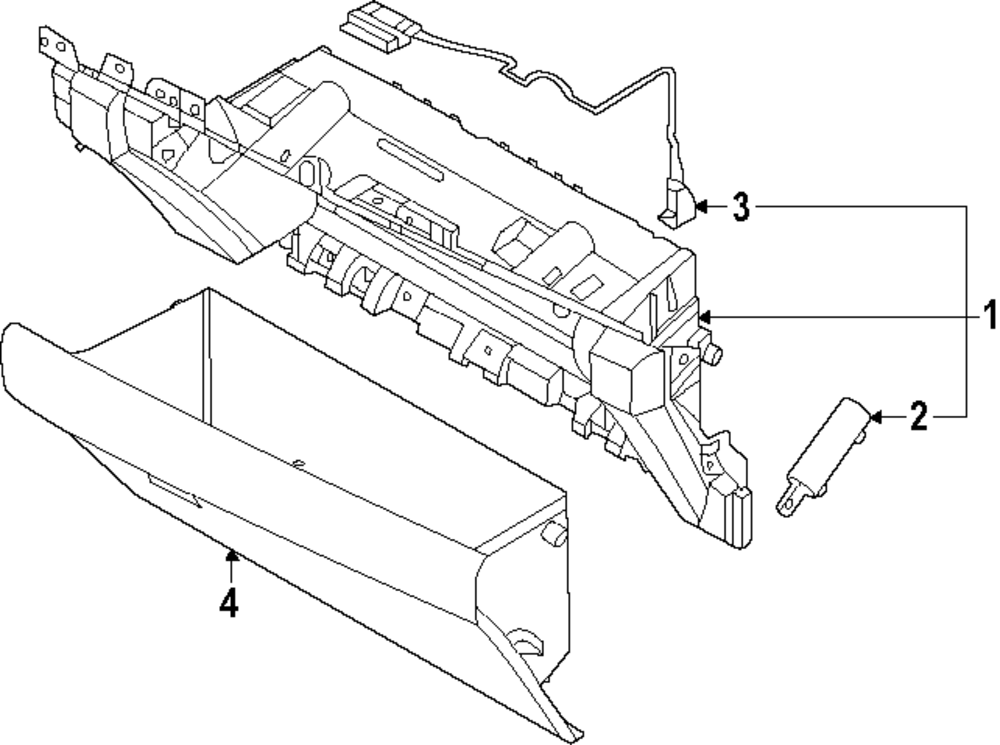 3
1
2
4