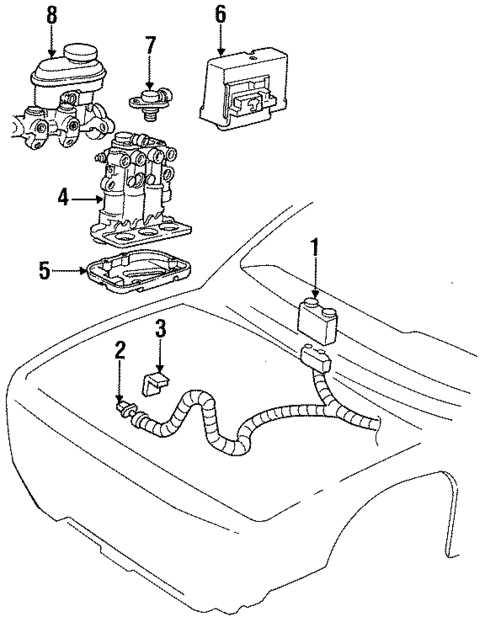 8
7
6
4
5
1
3
2