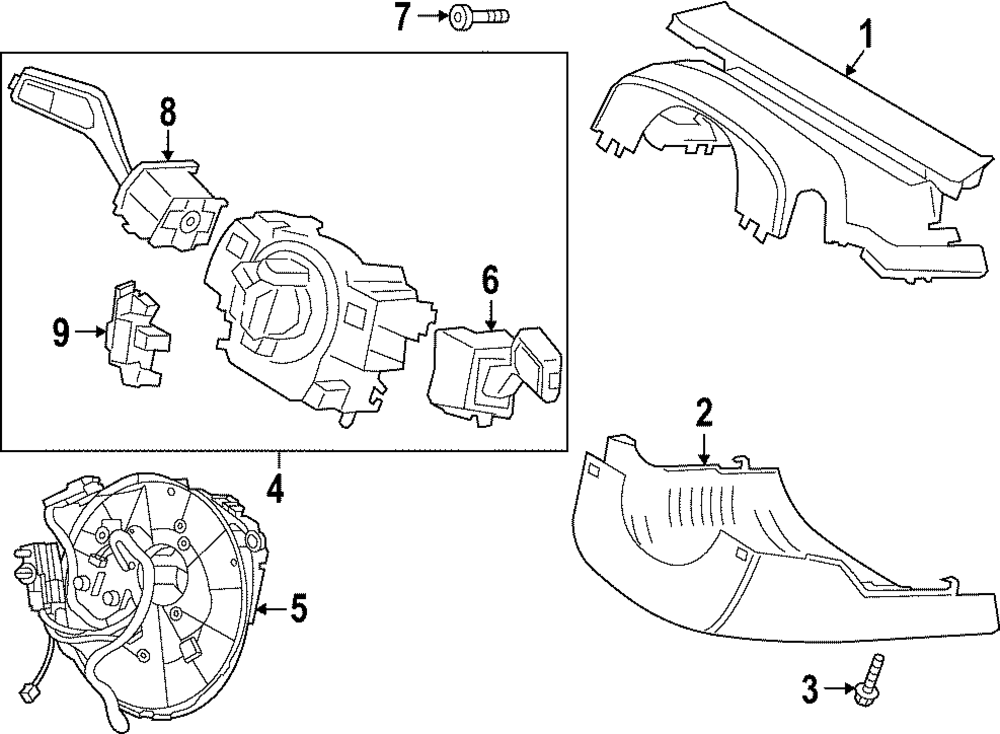 7
1
8
6
9
2
4
5
3