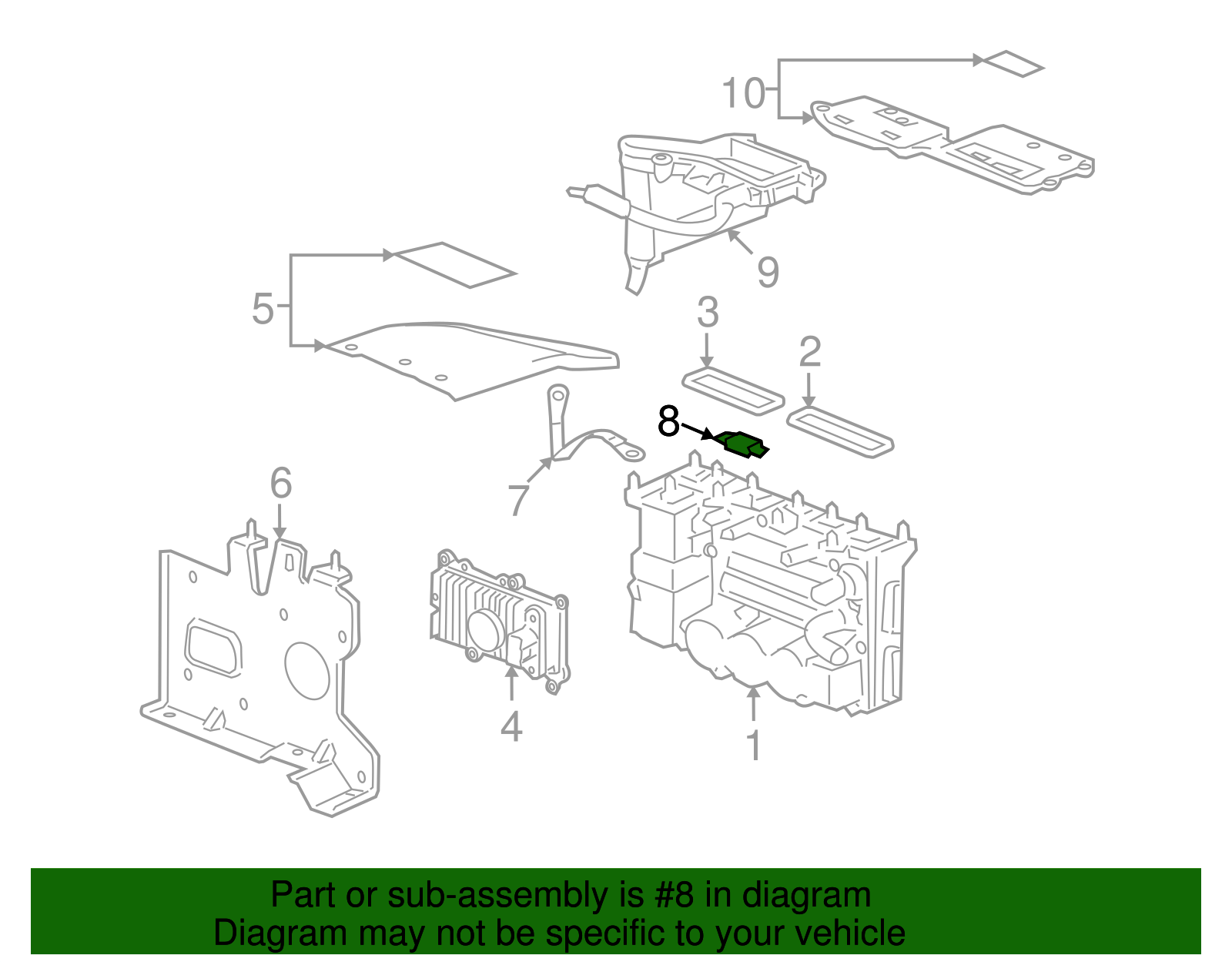 10
9
5
3
2
8
7
6
4
1

Part or sub-assembly is #8 in diagram
Diagram may not be specific to your vehicle