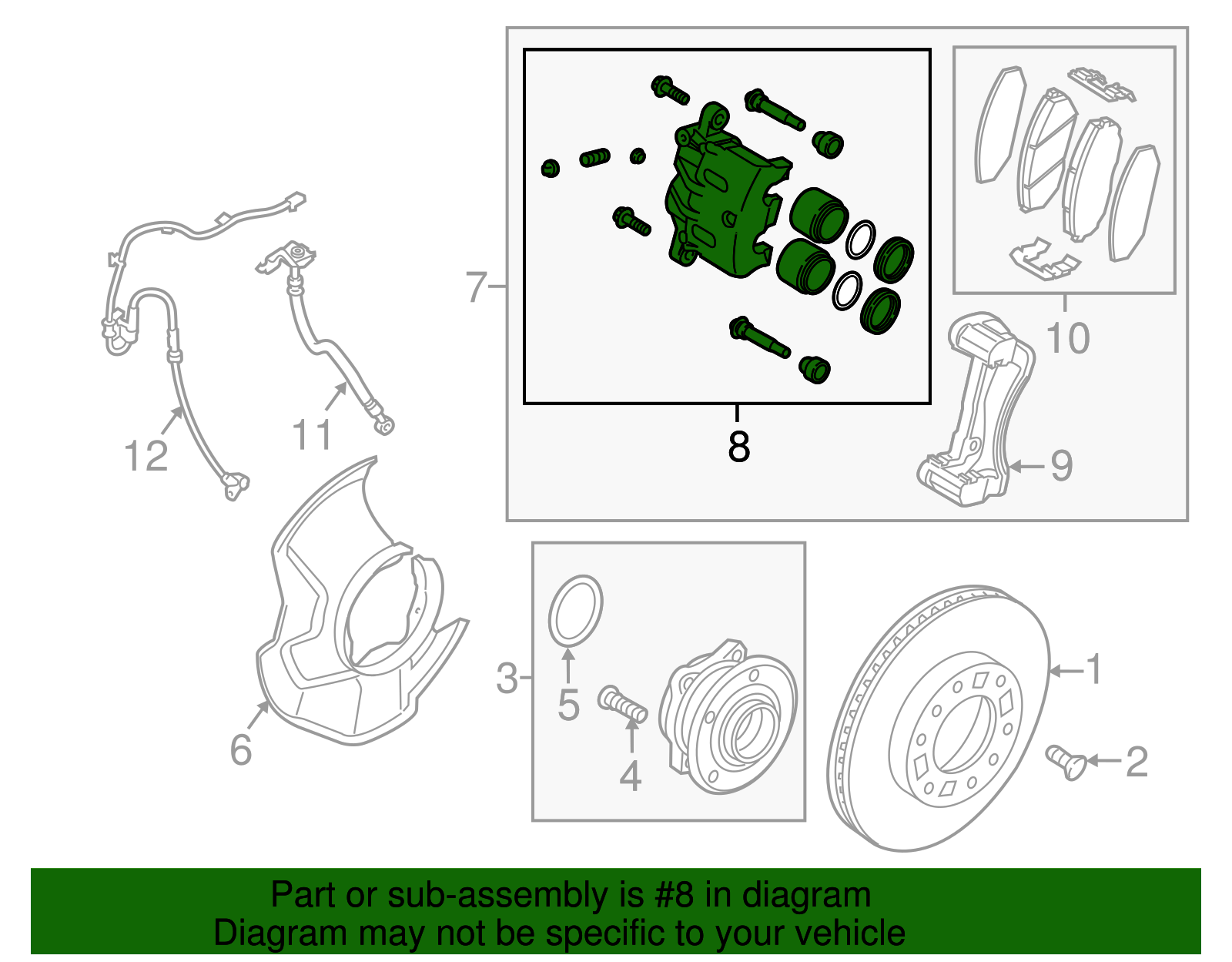 7
8
10
9
12
11
6
3
5
4
1
2

Part or sub-assembly is #8 in diagram
Diagram may not be specific to your vehicle