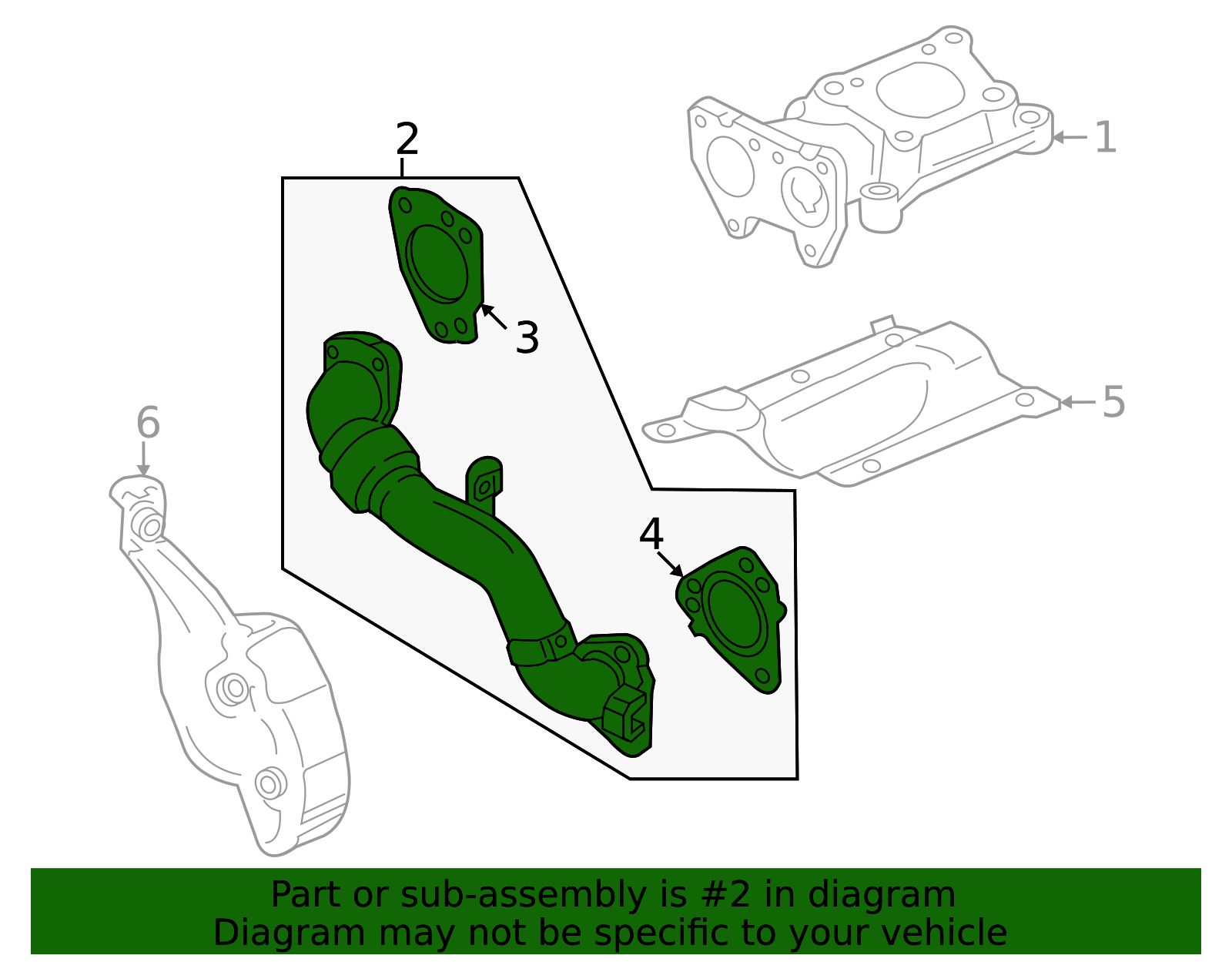 2

1

3

5

6

4

Part or sub-assembly is #2 in diagram
Diagram may not be specific to your vehicle