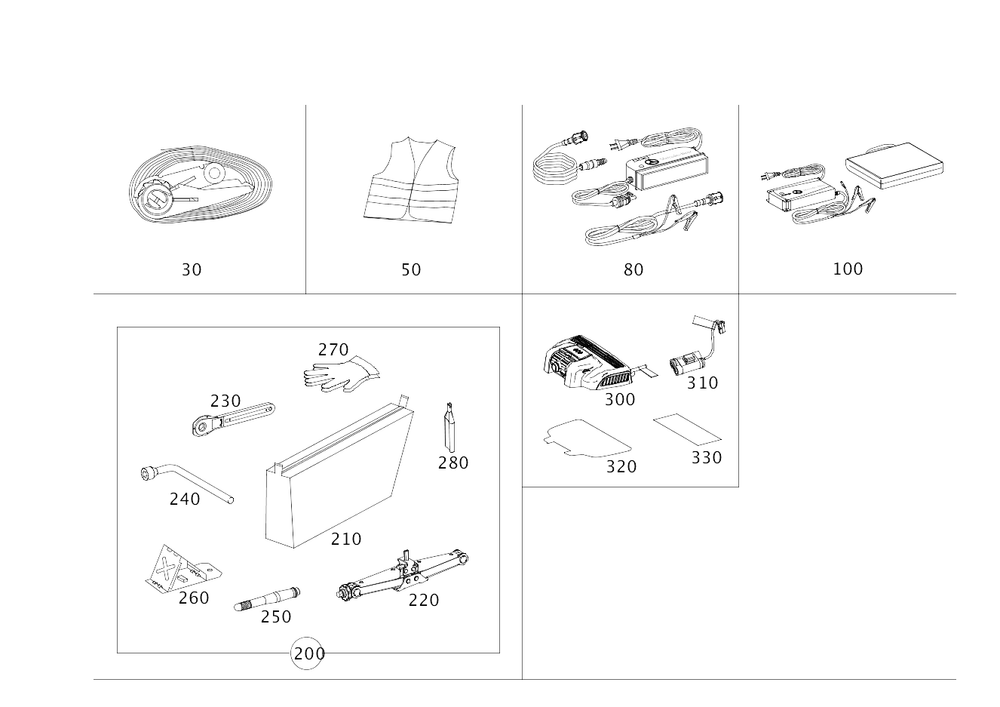 30

50

80

100

270

230

280

240

210

260

250

220

200

300

310

320

330