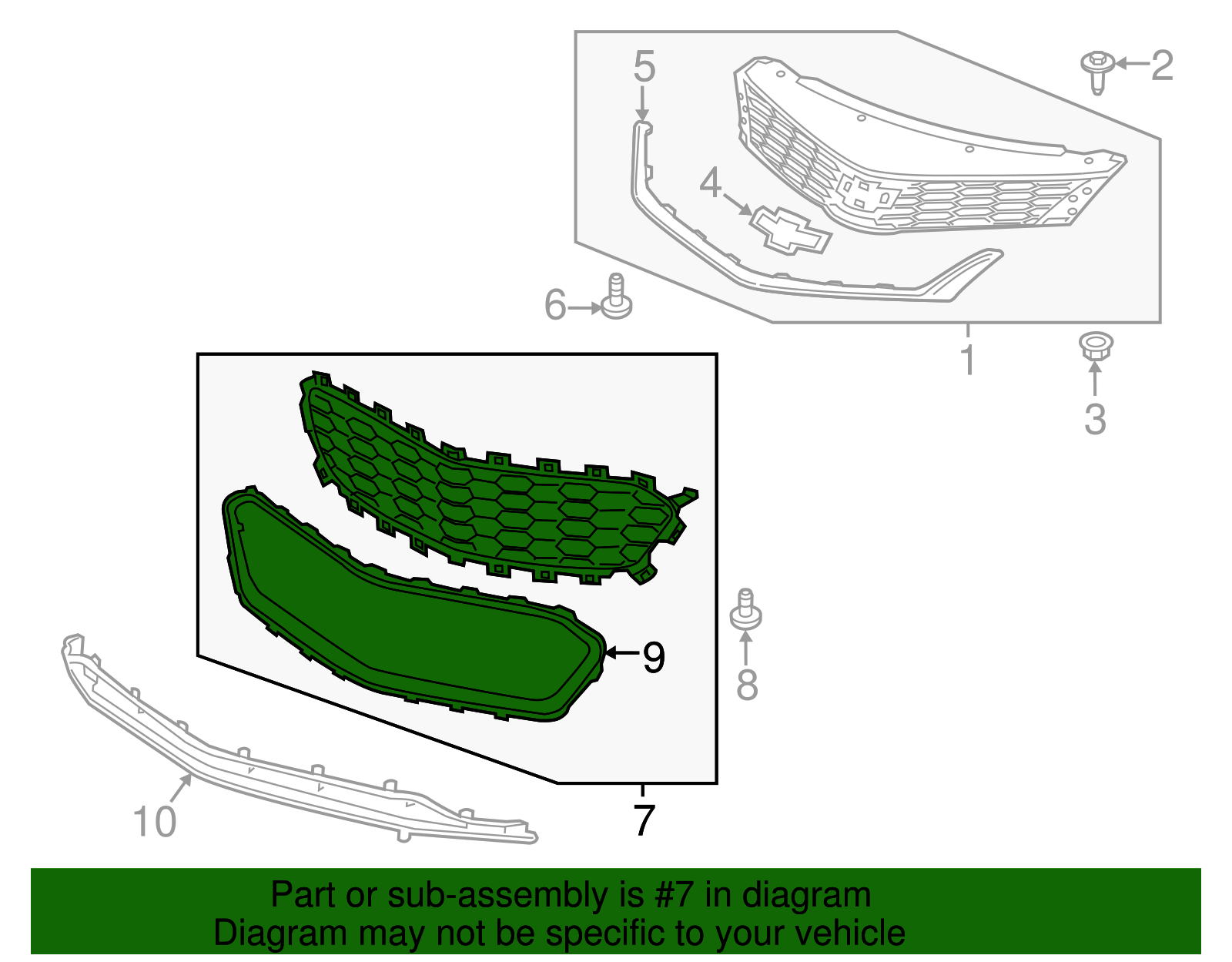 5
2
4
6
1
3
9
8
10
7

Part or sub-assembly is #7 in diagram
Diagram may not be specific to your vehicle