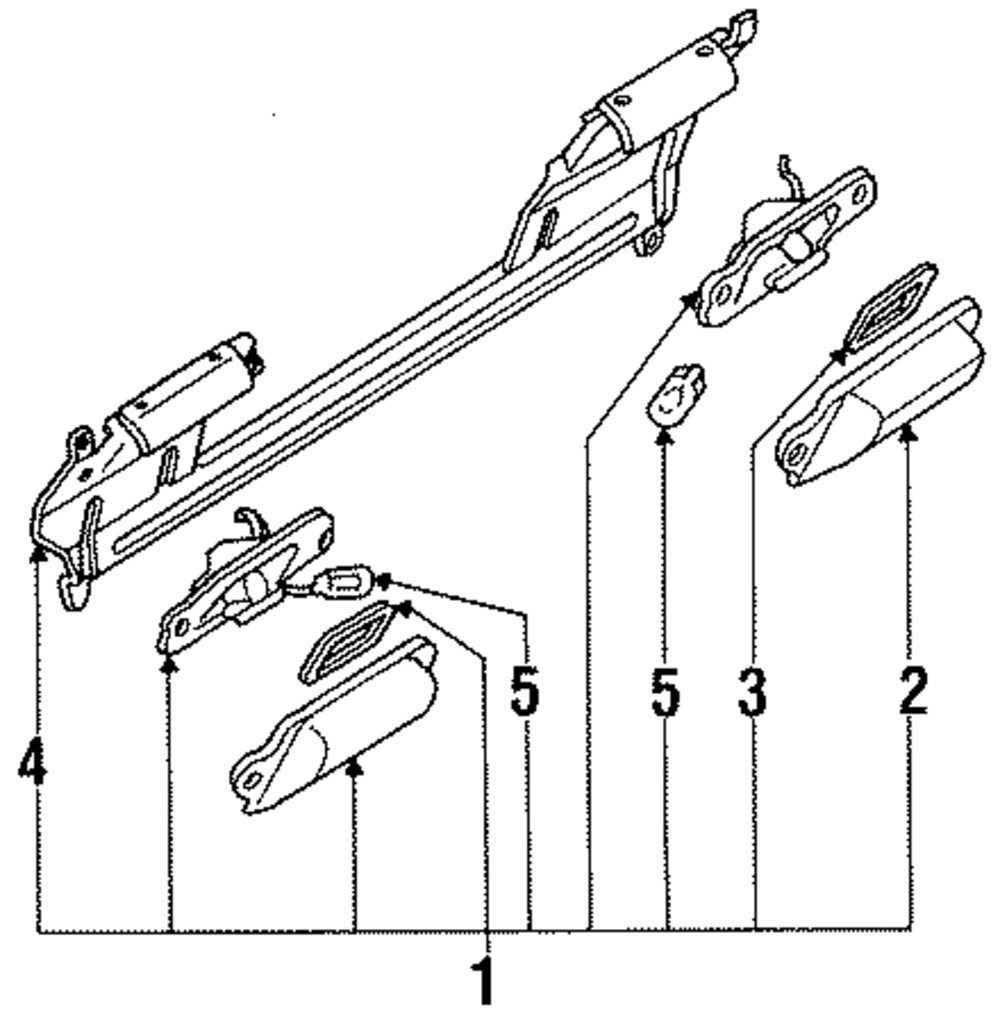 4
5
5
3
2
1