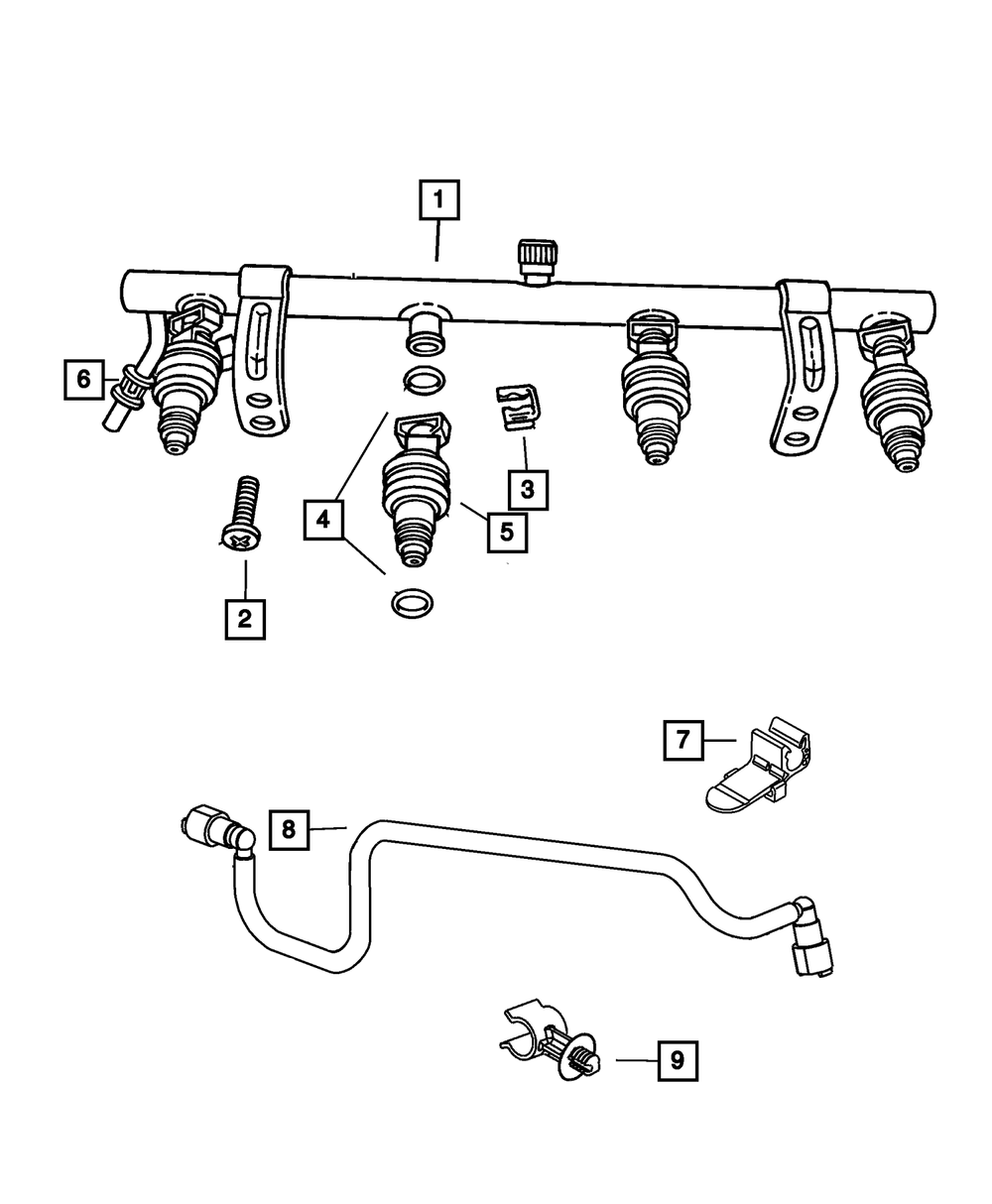 1
6
3
4
5
2
7
8
9