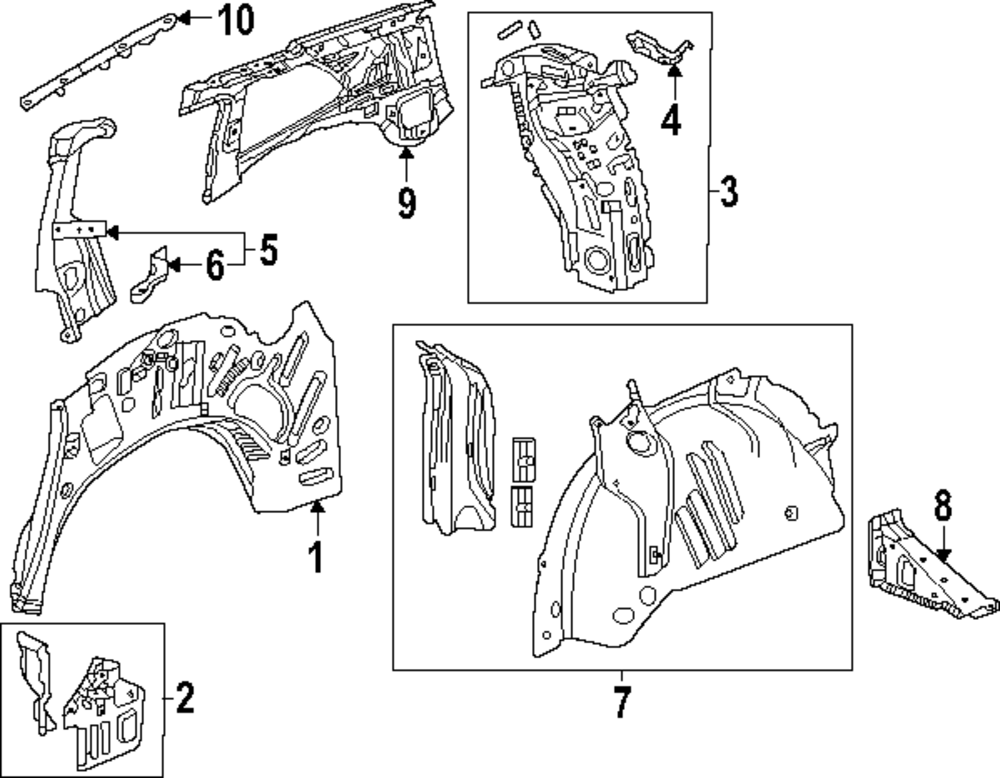 10
9
4
3
5
6
1
8
2
7