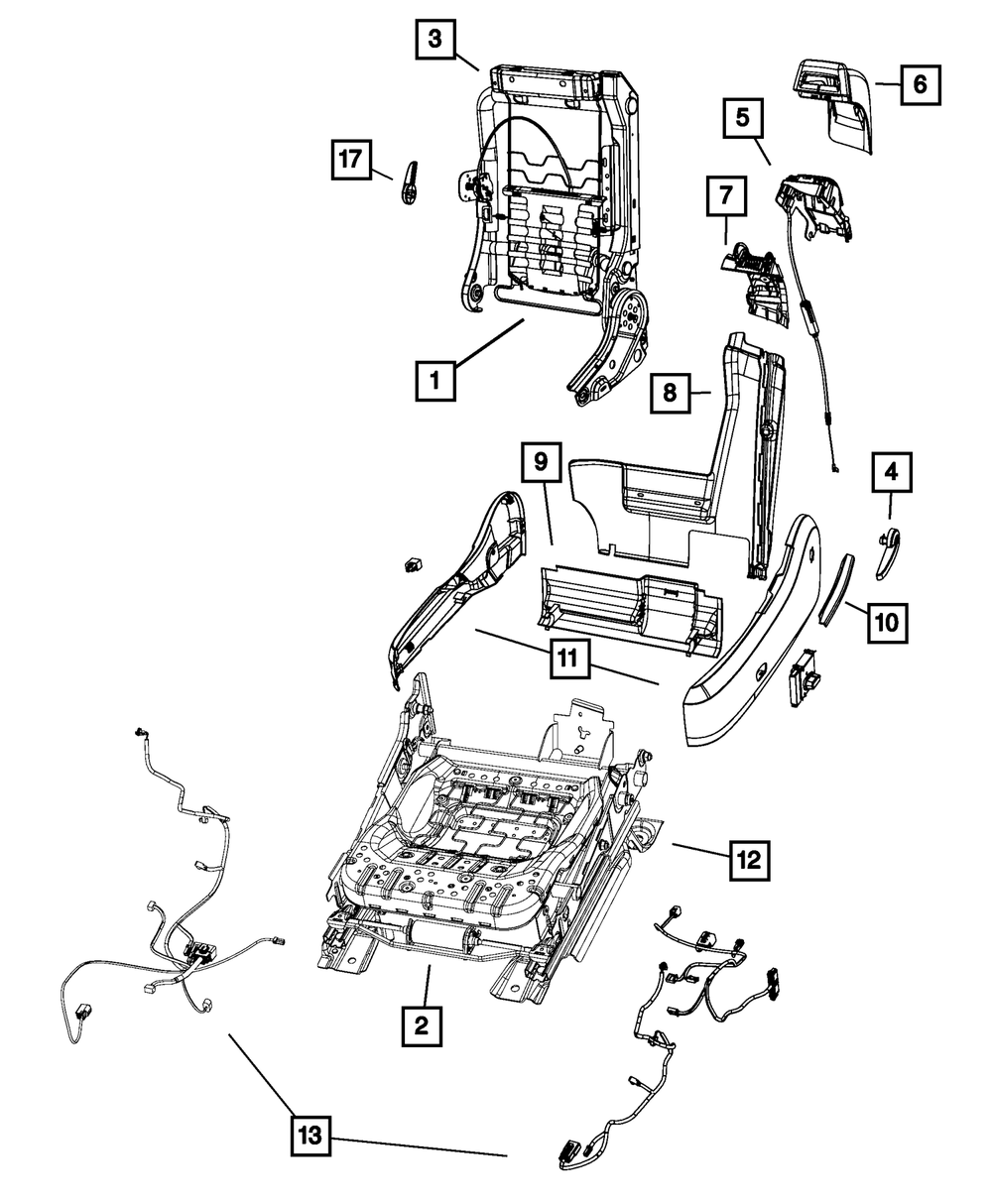 3
6
5
17
7
1
8
9
4
10
11
12
2
13