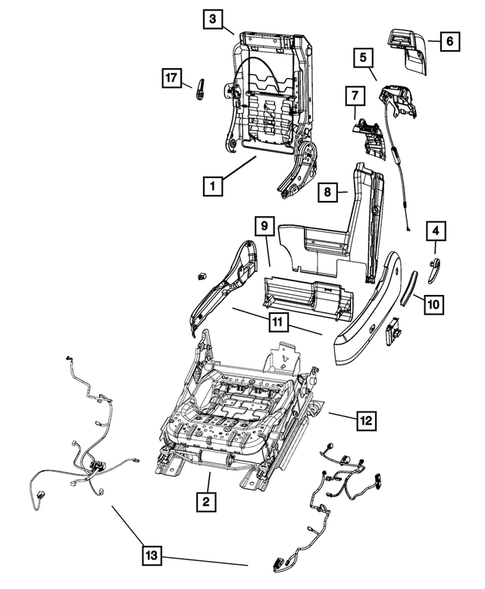 3
6
5
17
7
1
8
9
4
10
11
12
2
13