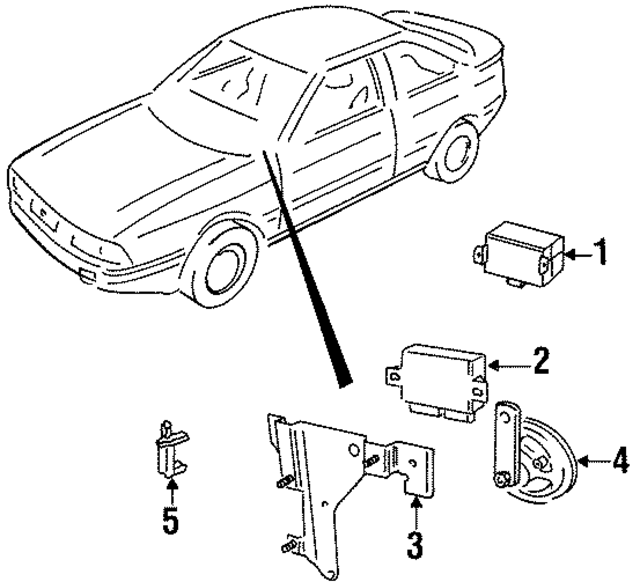 1
2
4
5
3