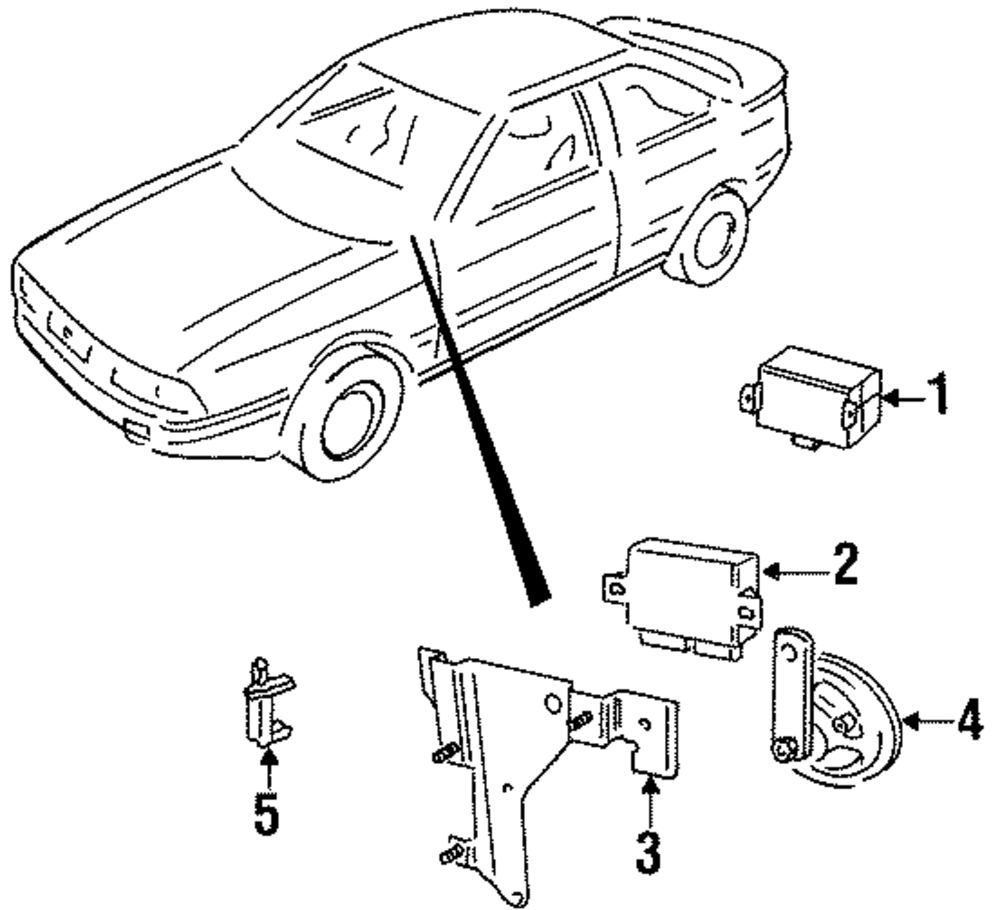 1
2
4
5
3