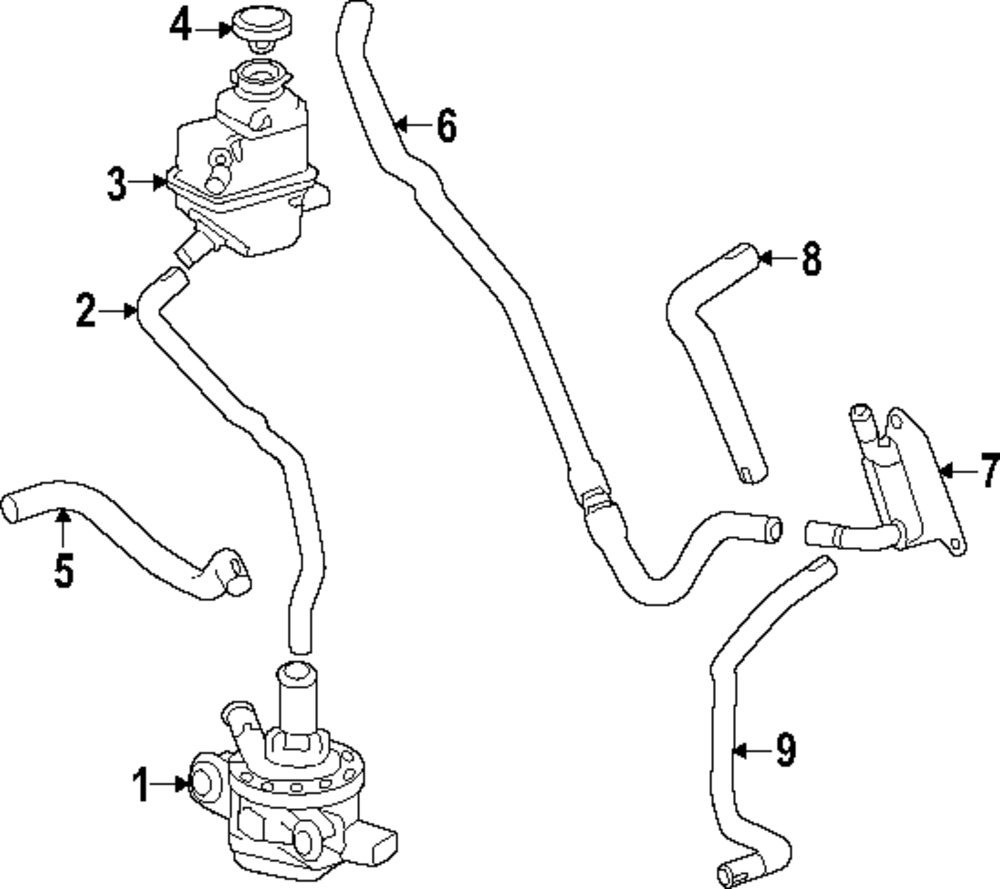 4
6
3
8
2
7
5
9
1