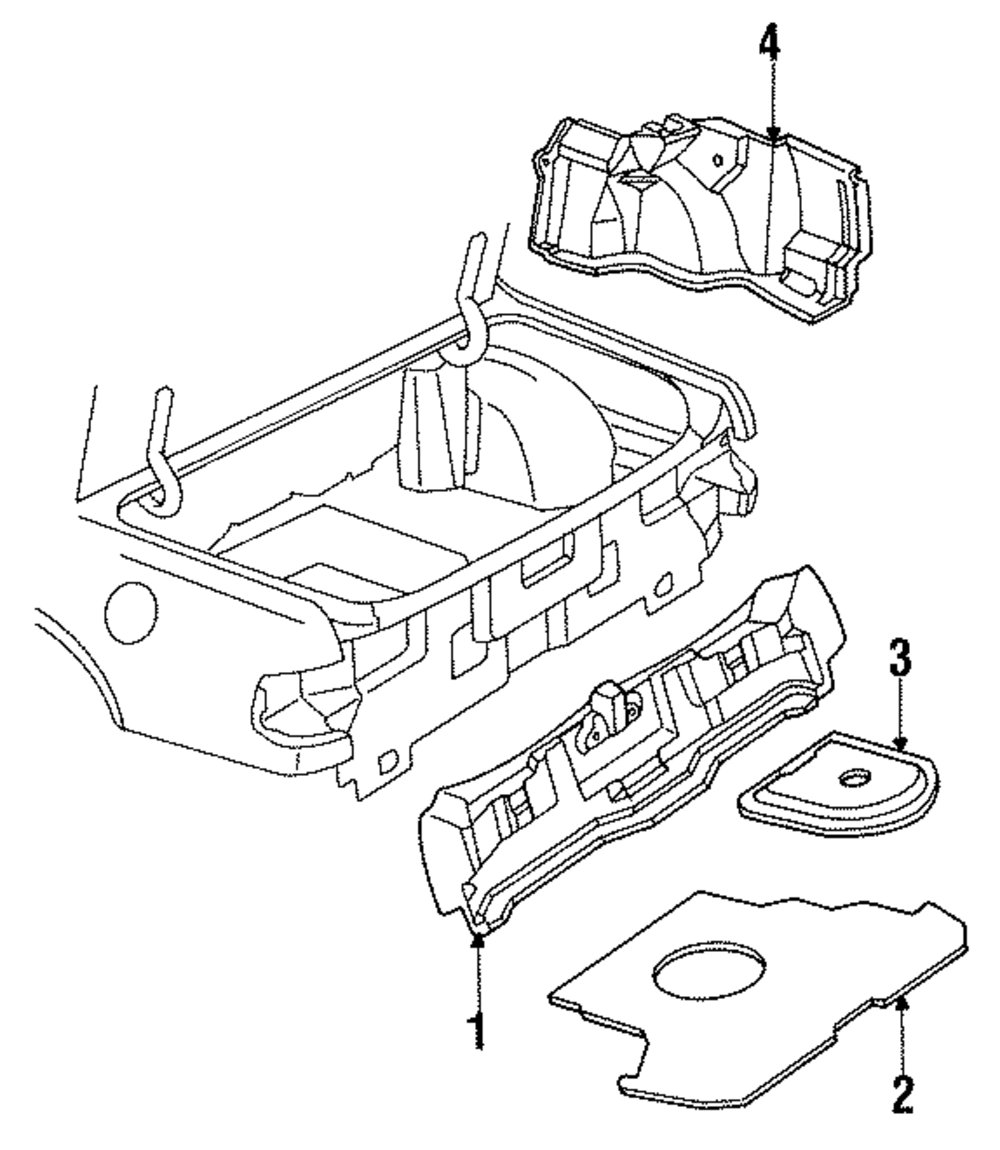 4
3
1
2