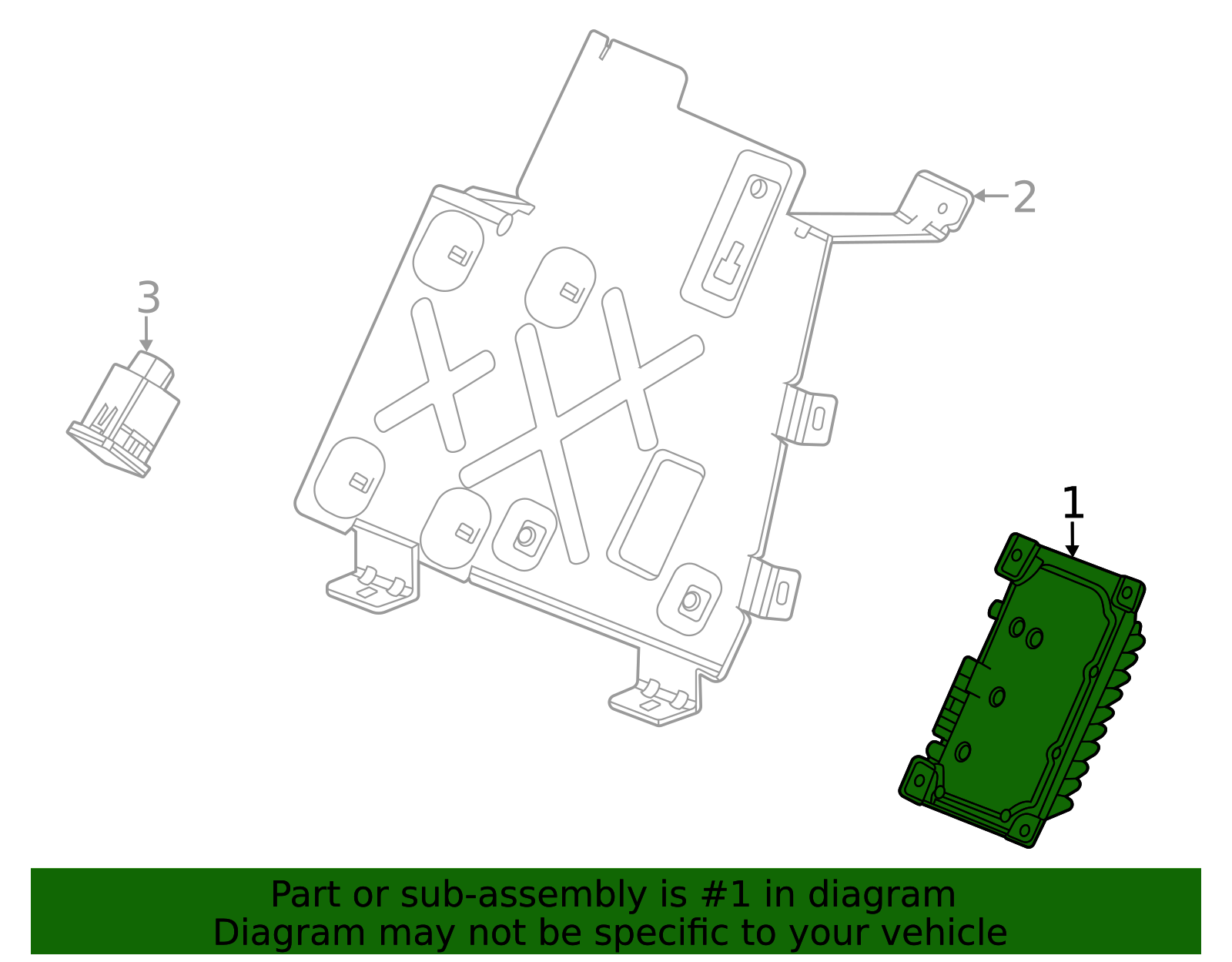 2

3

1

Part or sub-assembly is #1 in diagram
Diagram may not be specific to your vehicle