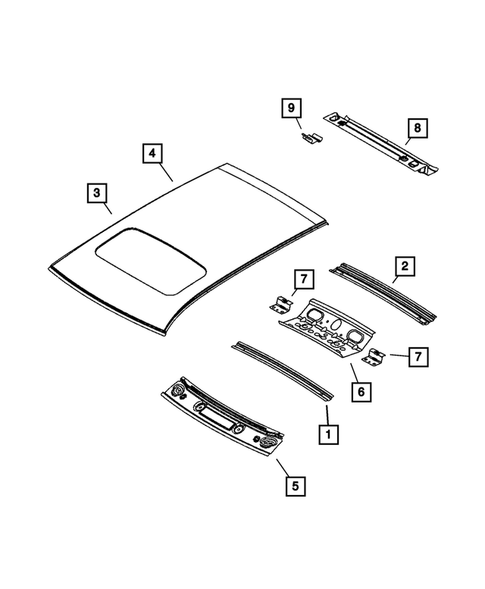 9
8
4
3
2
7
7
6
1
5