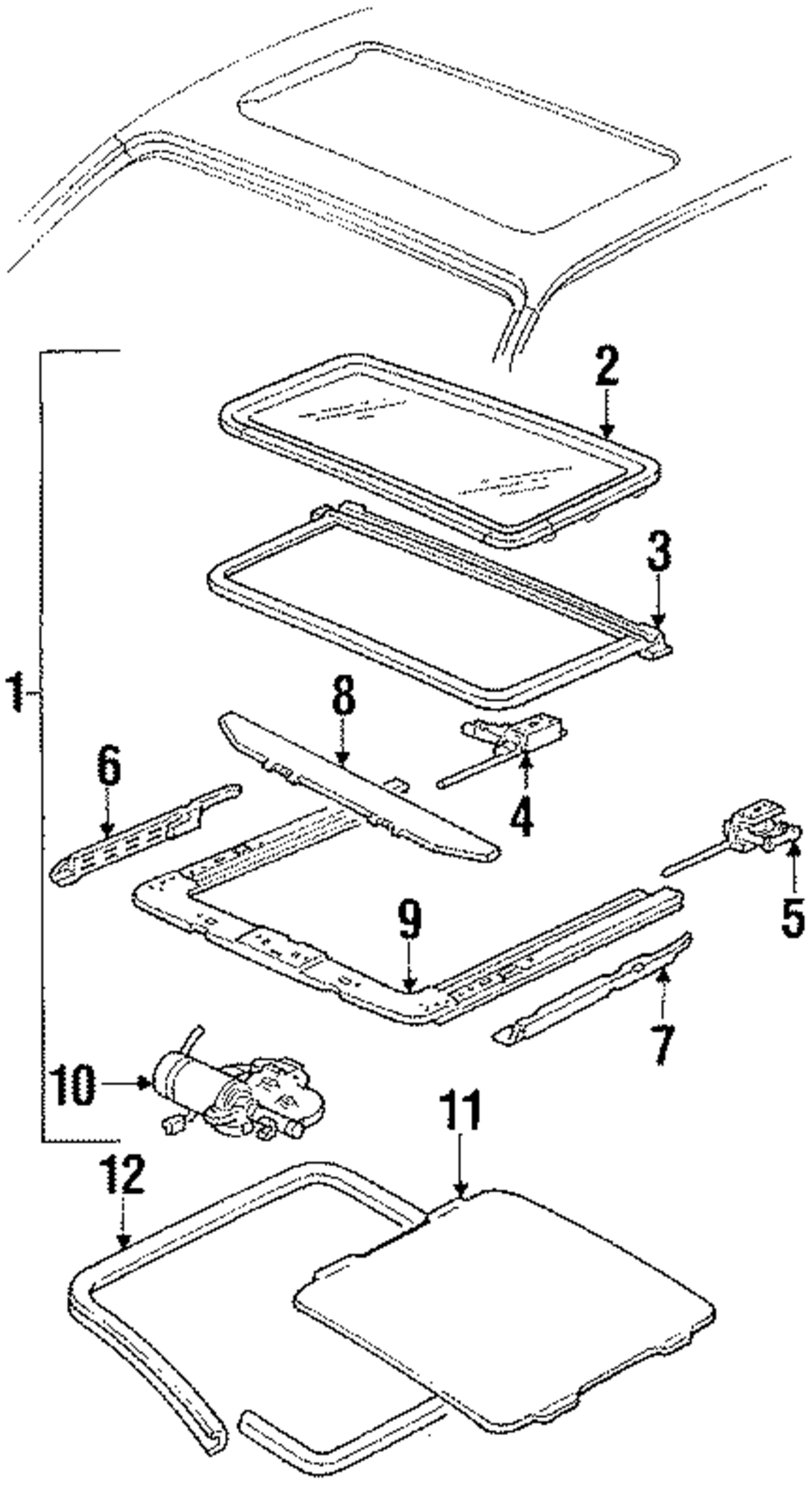 2
3
1
8
6
4
5
9
7
10
11
12