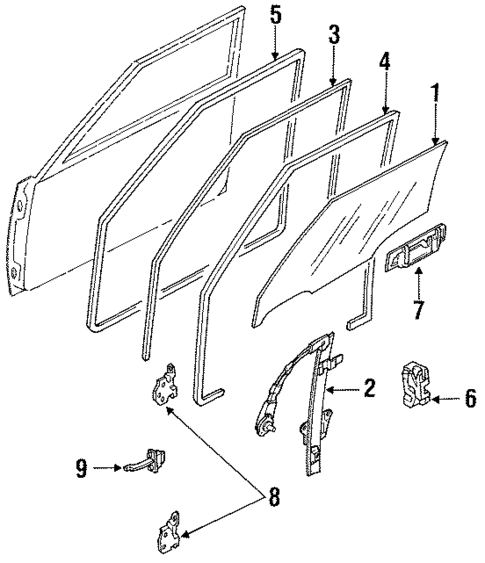 5
3
4
1
7
2
6
9
8