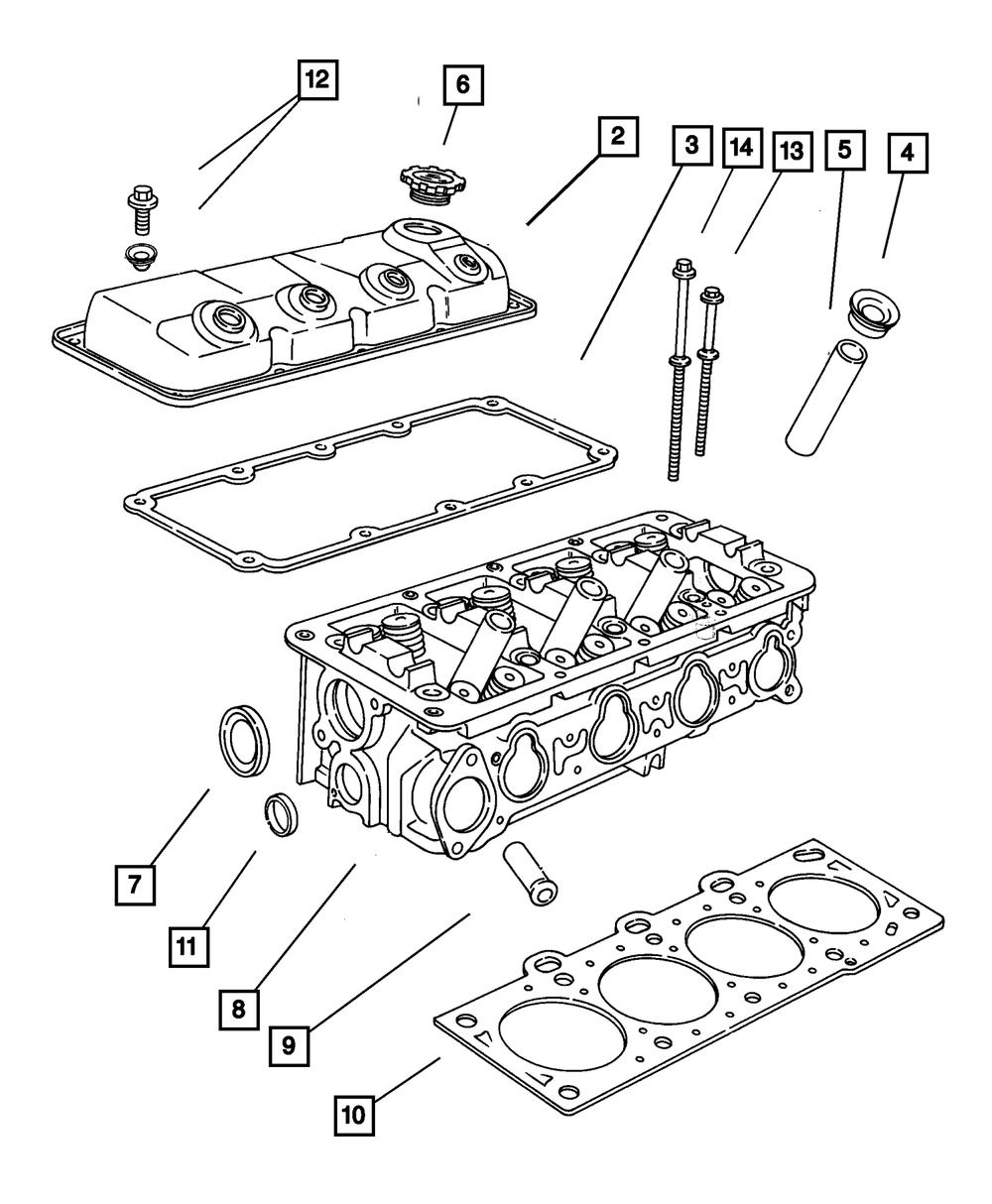 12
6
2
3
14
13
5
4
7
11
8
9
10