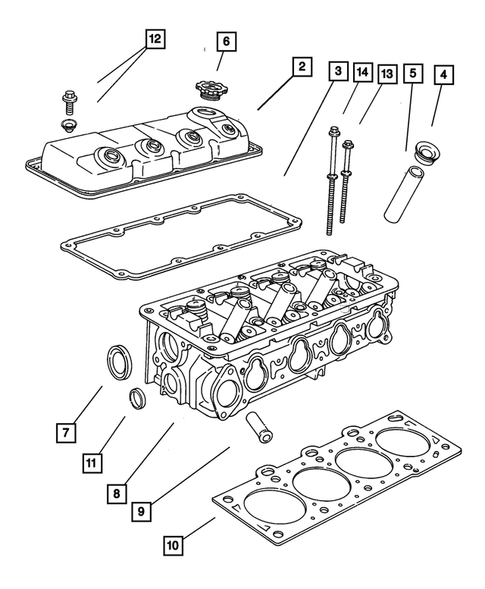 12
6
2
3
14
13
5
4
7
11
8
9
10