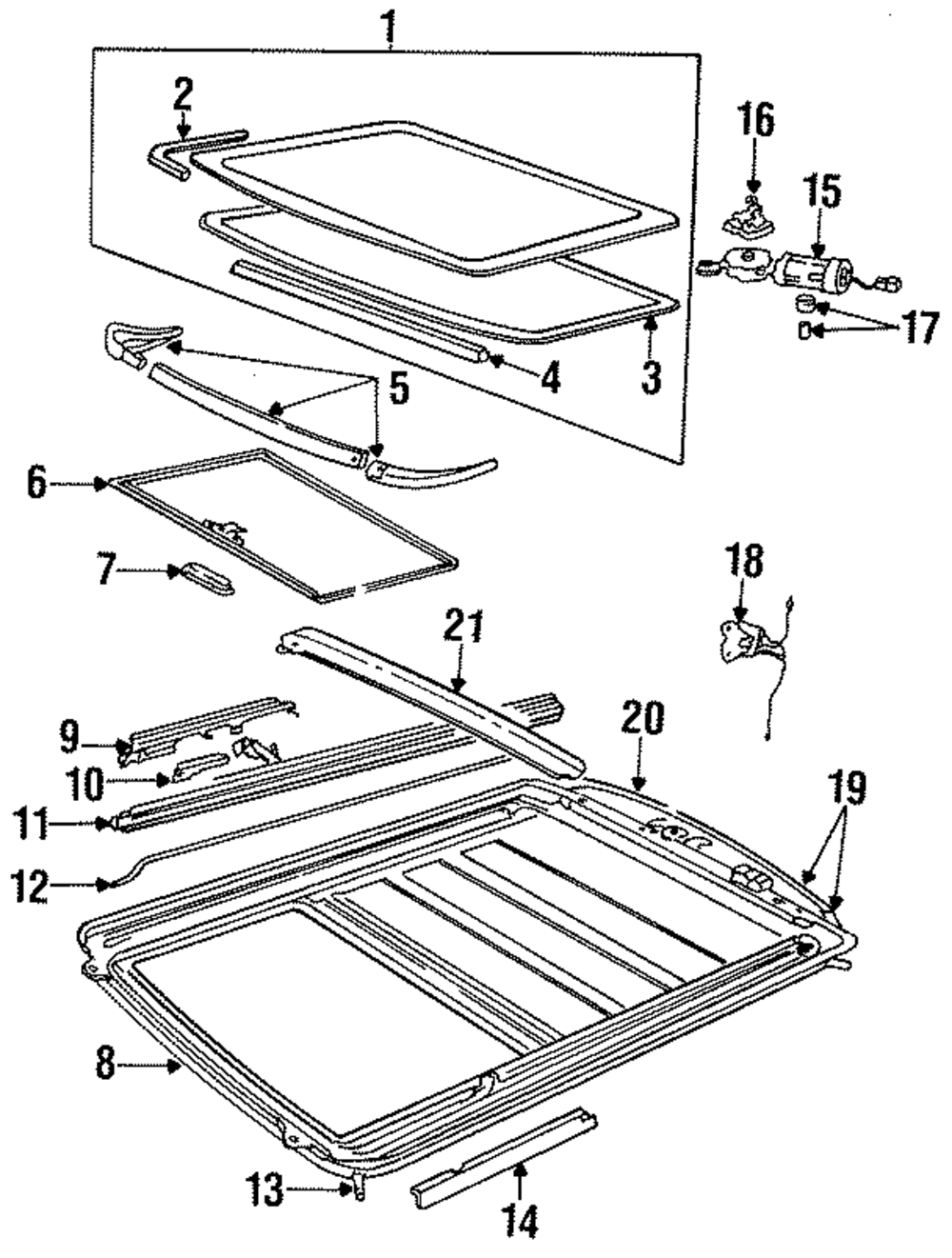 1
2
16
15
17
4
3
5
6
7
18
21
20
9
10
11
19
12
8
13
14