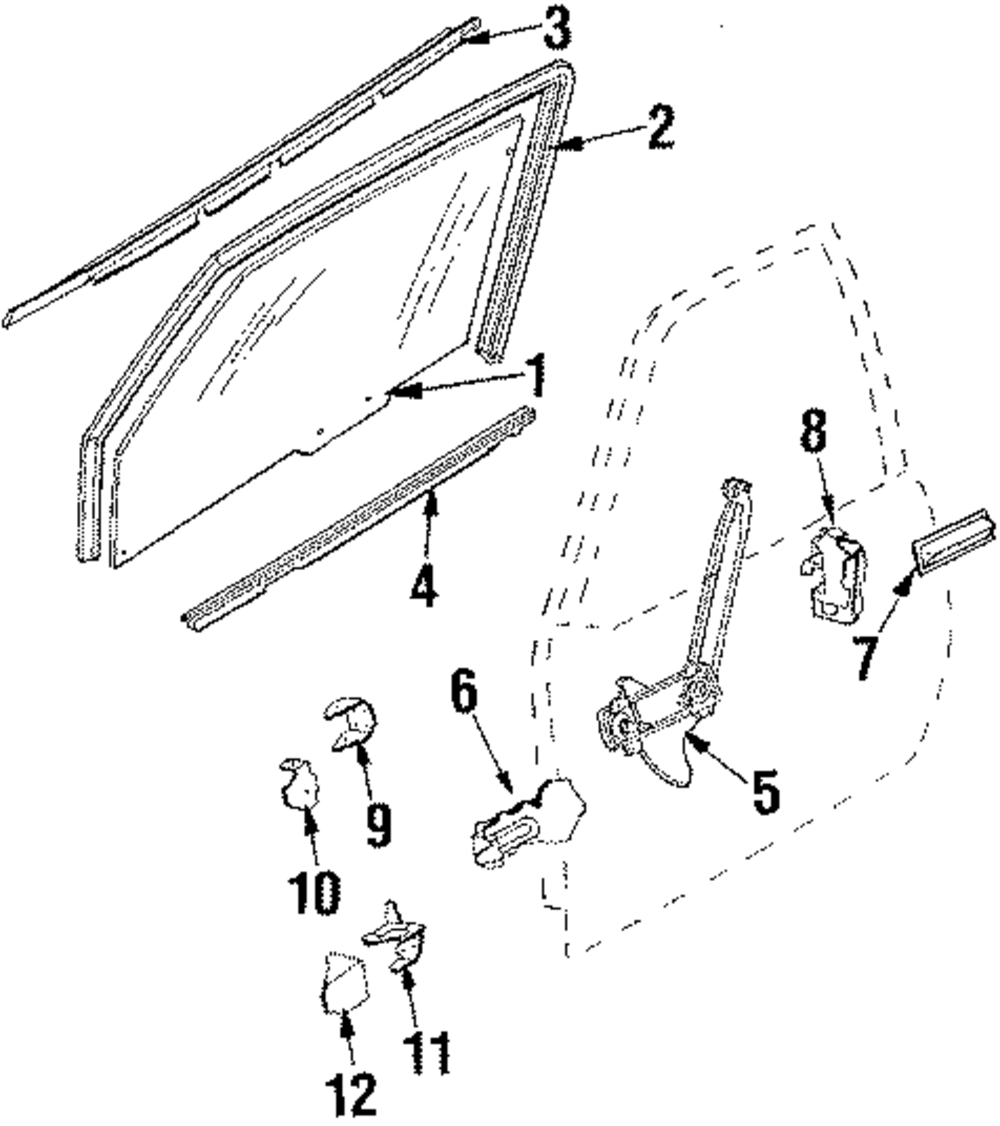 3
2
1
4
8
7
6
5
9
10
11
12