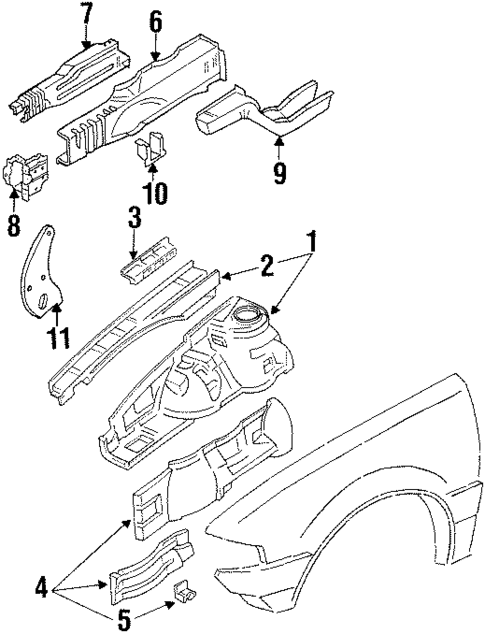 7
6
9
10
8
3
1
2
11
4
5