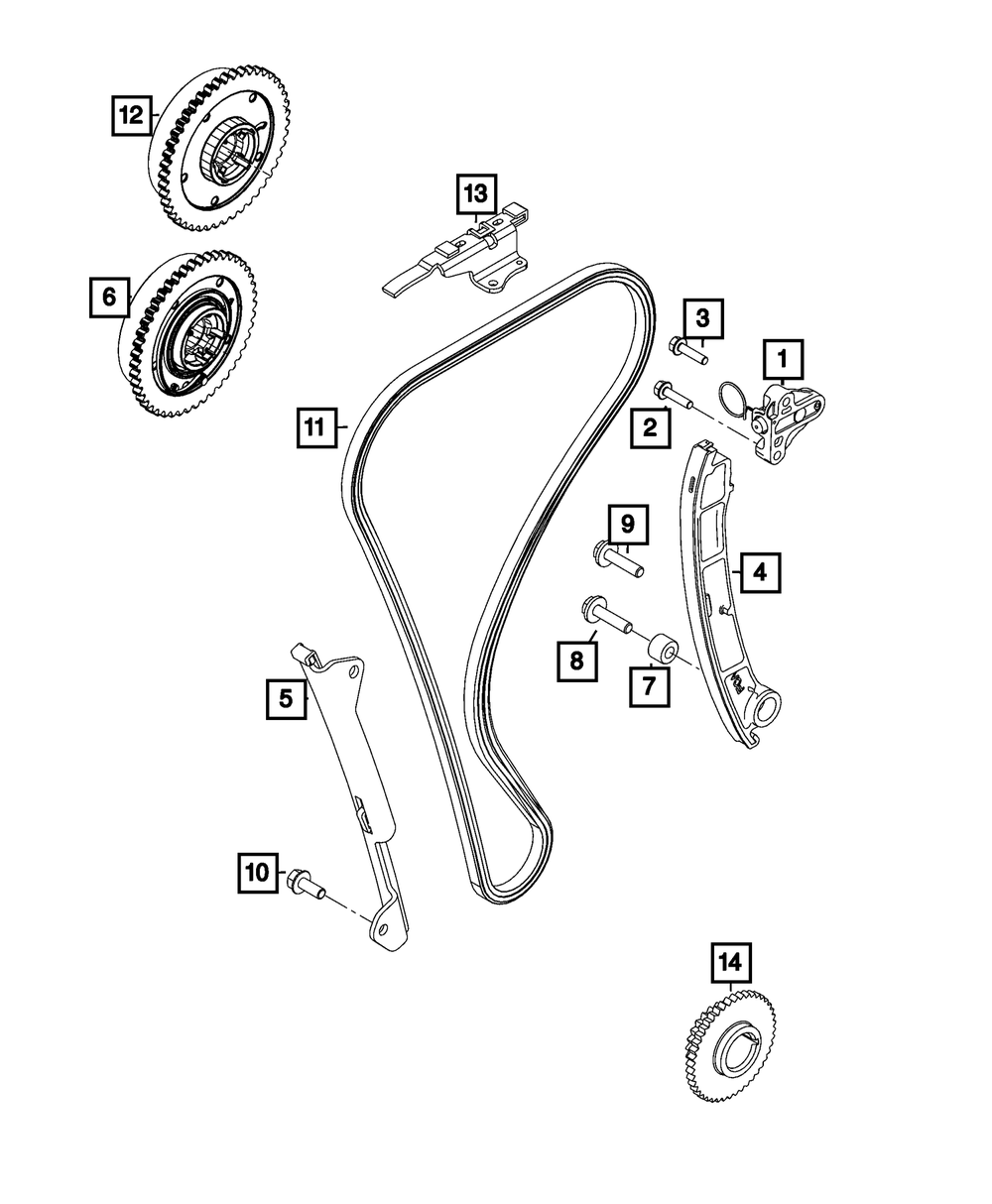 12
13
6
3
1
11
2
9
4
8
7
5
10
14