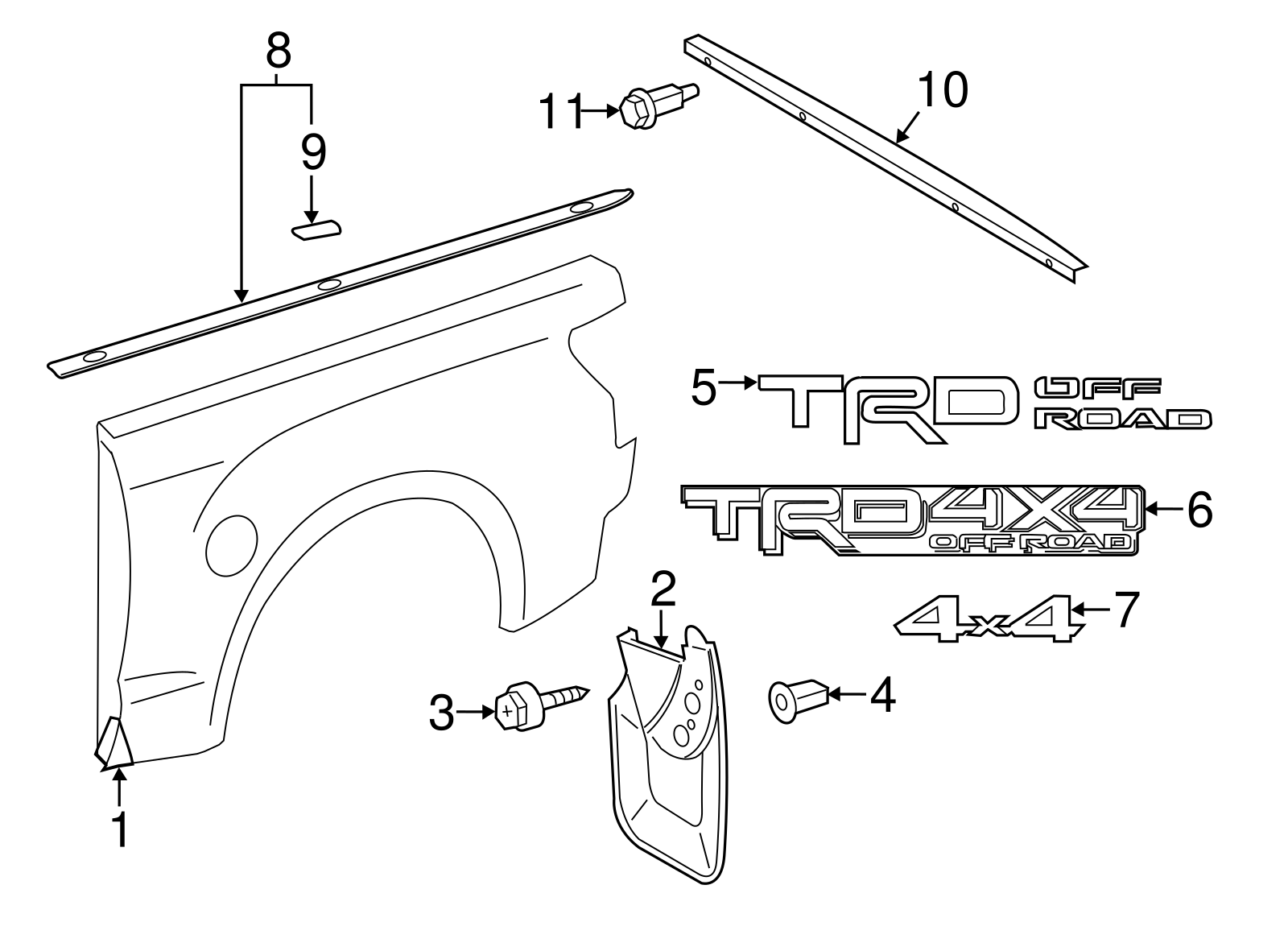 8
9
11
10
5
TRD OFF ROAD
TRD 4X4 OFF ROAD
6
4x4
7
2
3
4
1