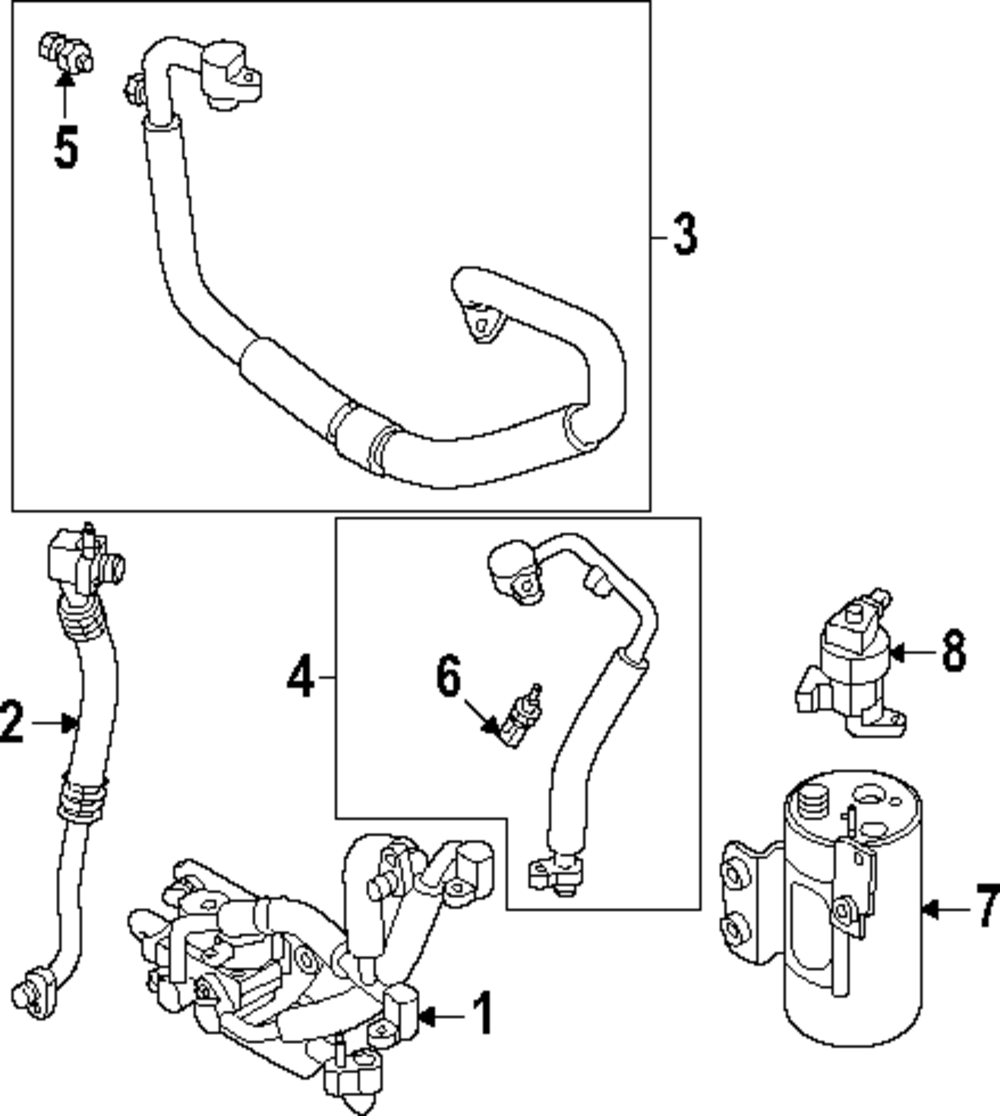 5
3
2
4
6
8
7
1