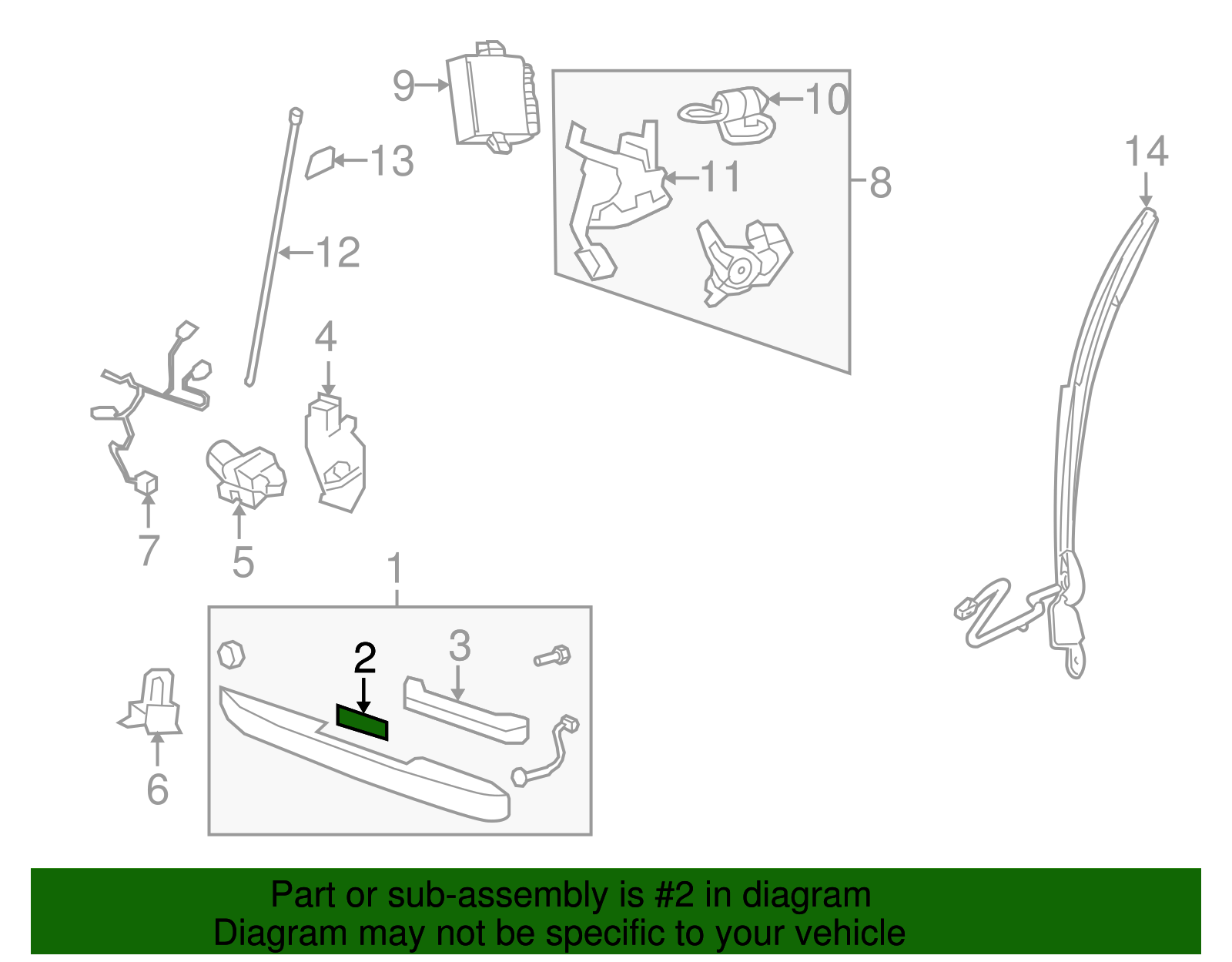 9
10
13
11
8
14
12
4
7
5
1
2
3
6

Part or sub-assembly is #2 in diagram
Diagram may not be specific to your vehicle