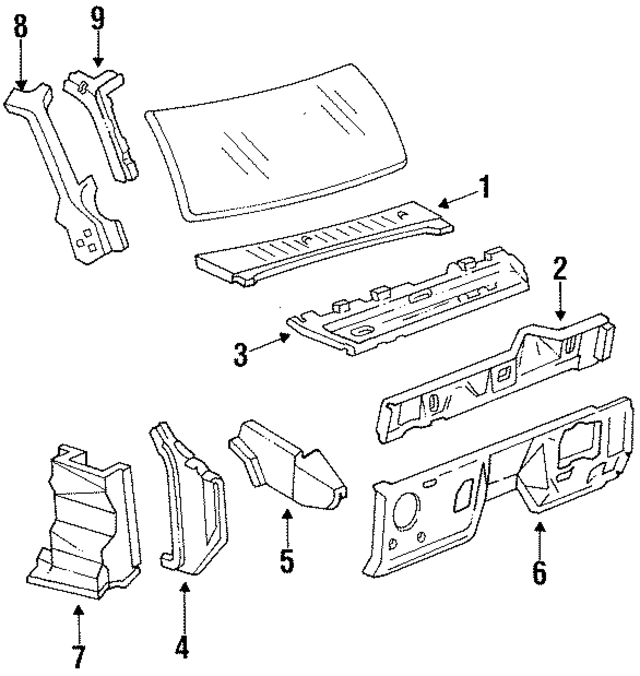 8
9
1
2
3
5
6
7
4