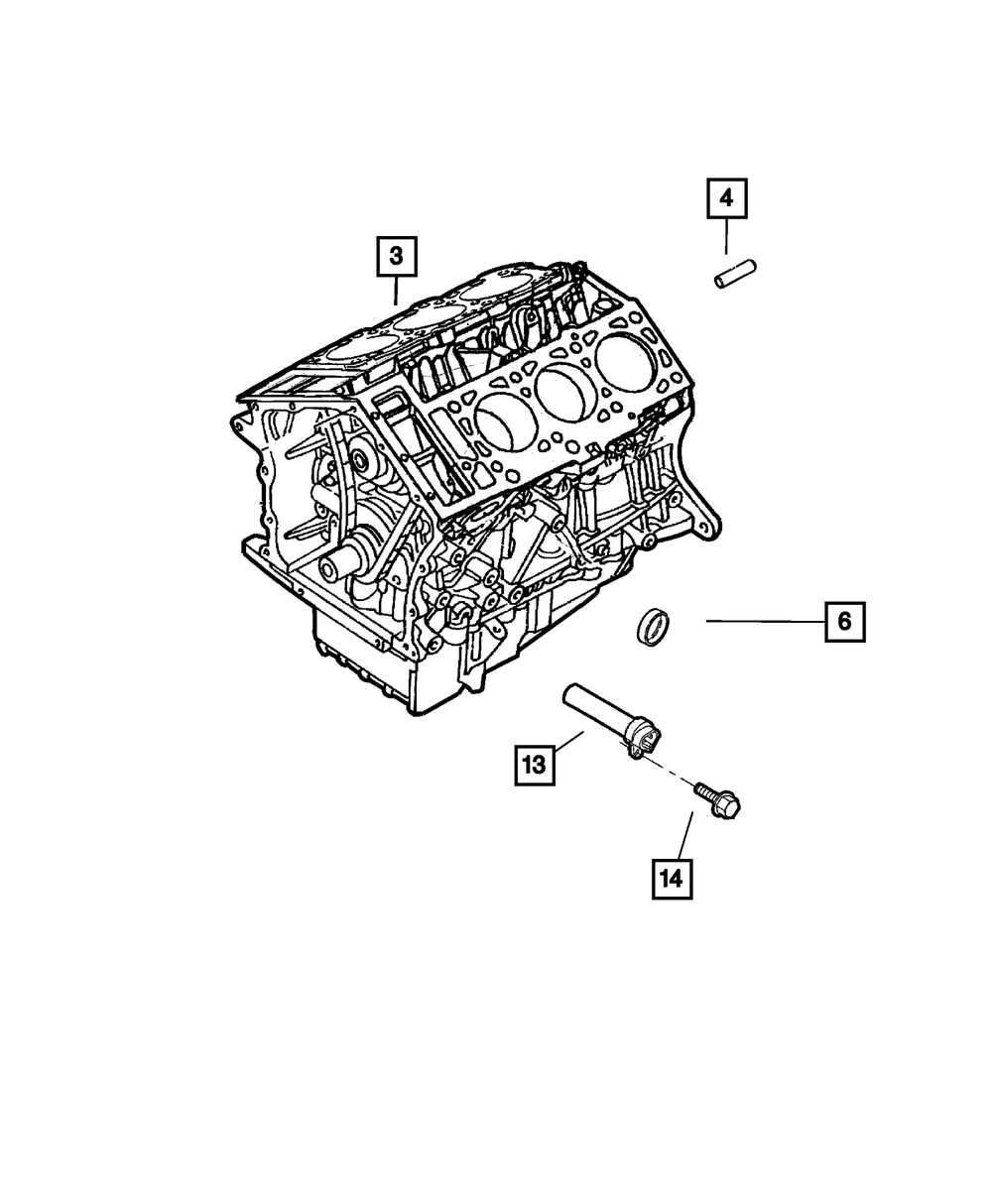 4

3

6

13

14