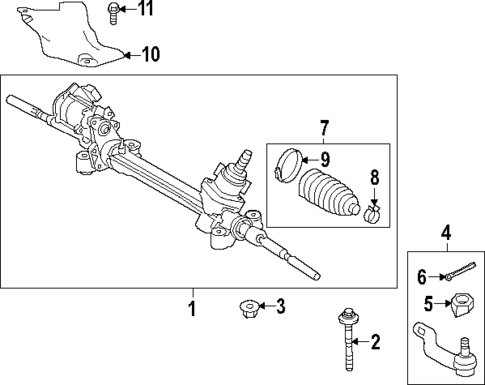 11
10
7
9
8
4
6
5
1
3
2