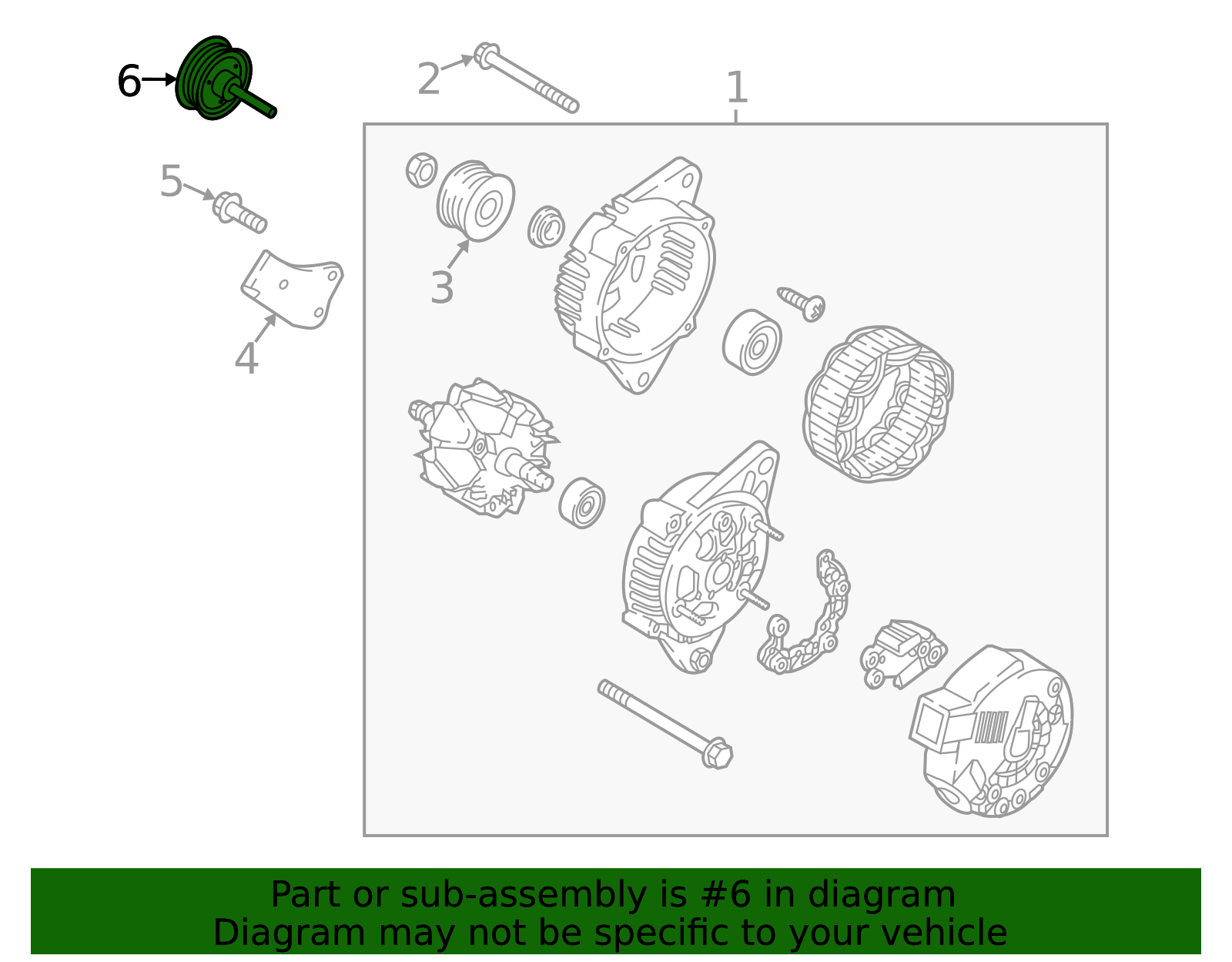 6
2
1
5
3
4

Part or sub-assembly is #6 in diagram
Diagram may not be specific to your vehicle