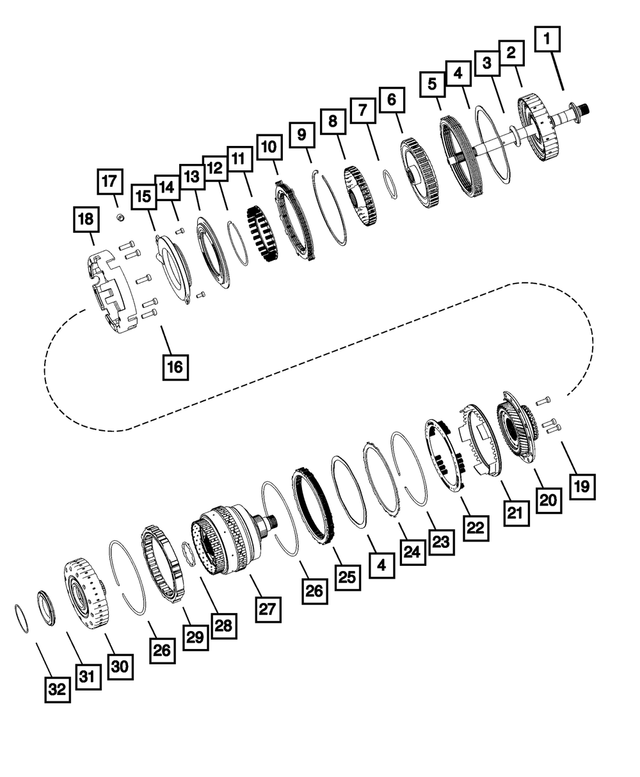 1
2
3
4
5
6
7
8
9
10
11
12
13
14
15
17
18
16
19
20
21
22
23
24
4
25
26
27
28
29
26
30
31
32