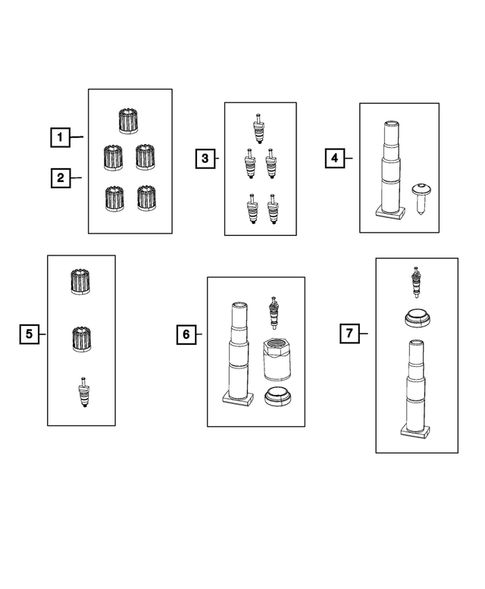 1
2
3
4
5
6
7